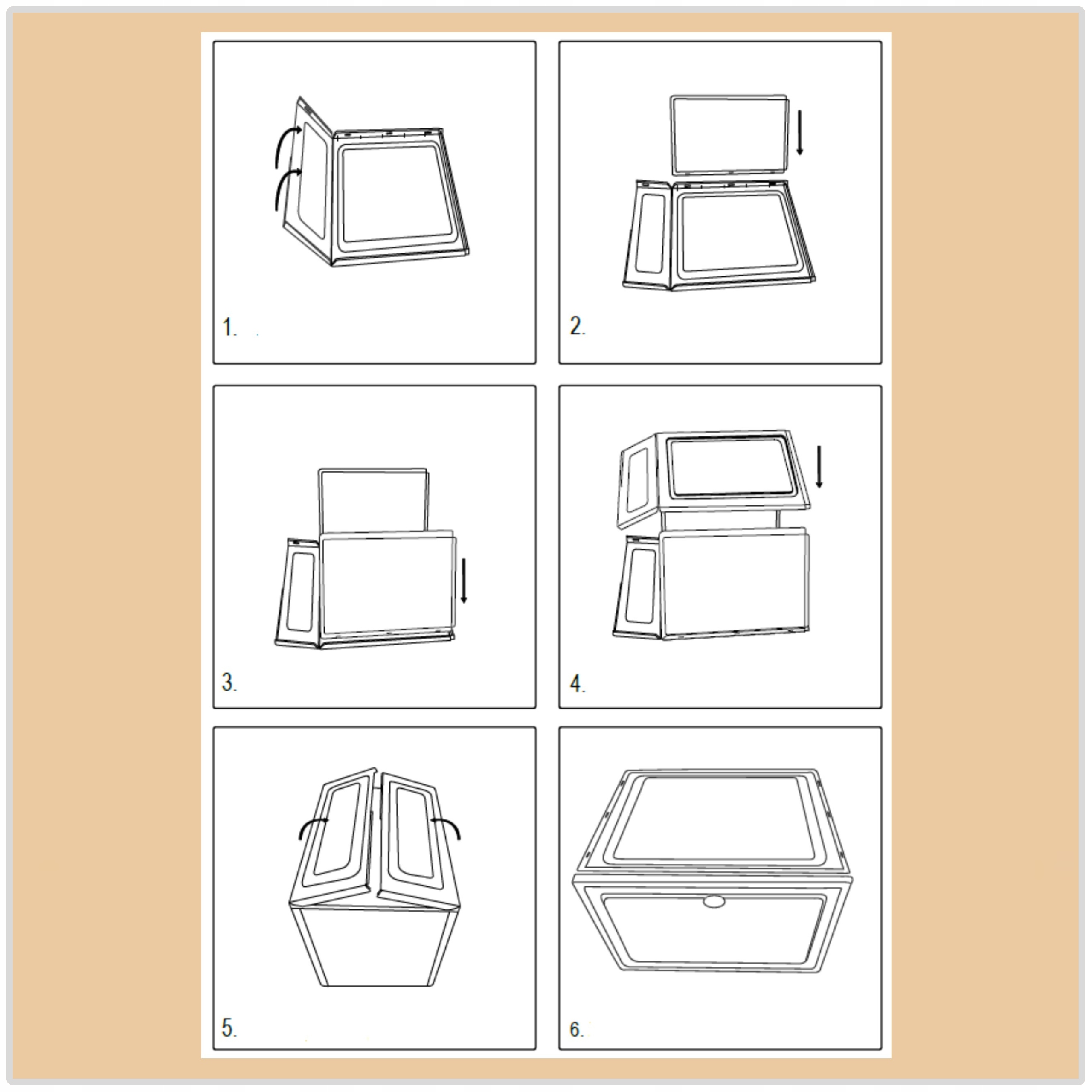 1.

2.

3.

4.

5.

6.