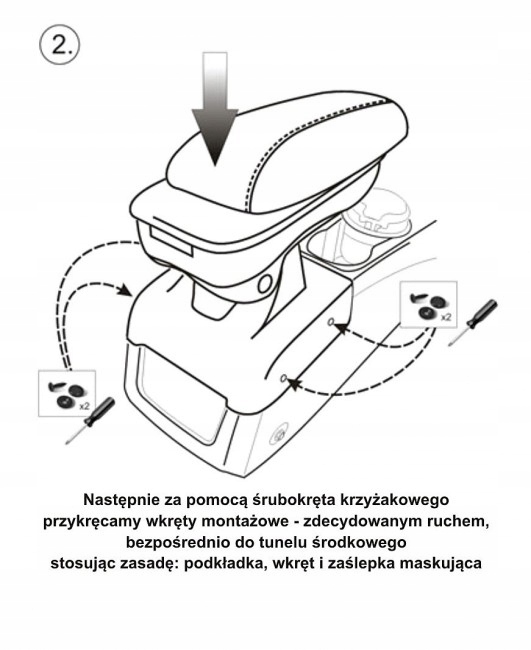 2.

x2

x2

Następnie za pomocą śrubokręta krzyżakowego przykręcamy wkręty montażowe - zdecydowanym ruchem, bezpośrednio do tunelu środkowego stosując zasadę: podkładka, wkręt i zaślepka maskująca