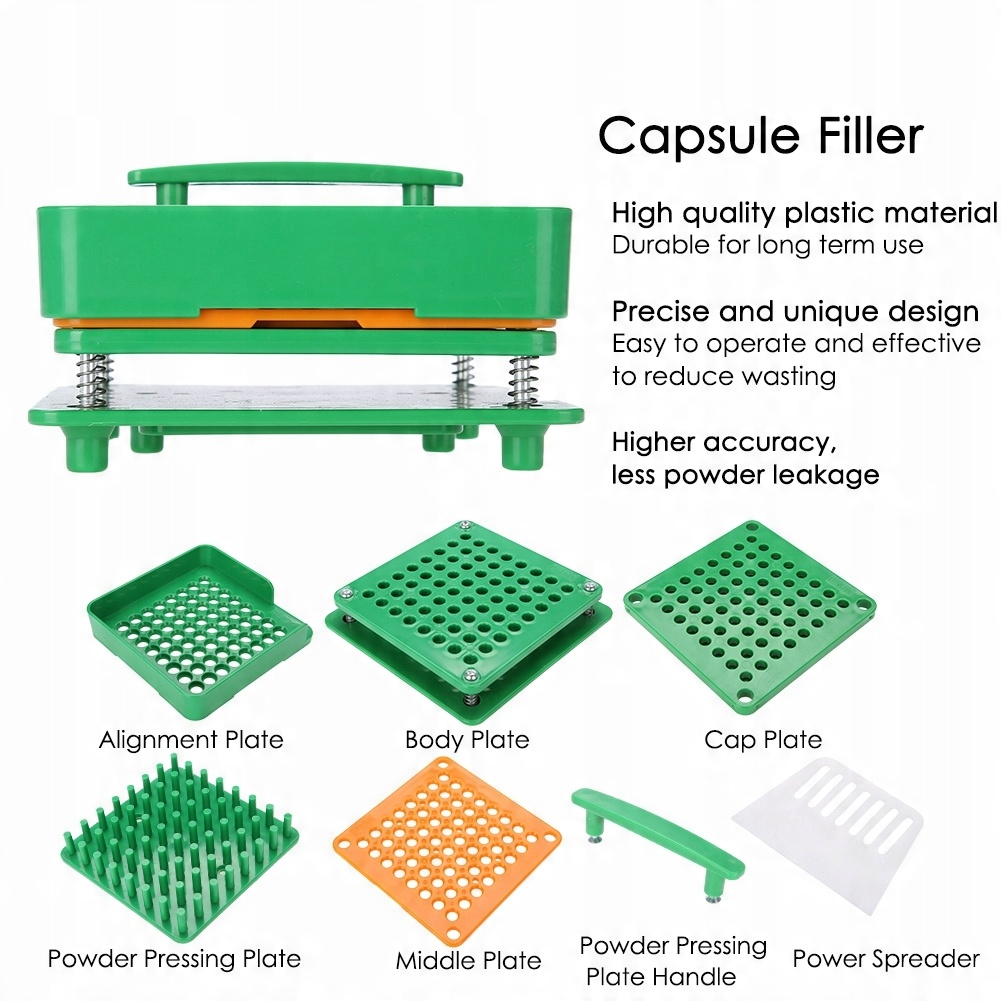 Capsule Filler

High quality plastic material
Durable for long term use

Precise and unique design
Easy to operate and effective to reduce wasting

Higher accuracy, less powder leakage

Alignment Plate

Body Plate

Cap Plate

Powder Pressing Plate

Middle Plate

Powder Pressing Plate Handle

Power Spreader