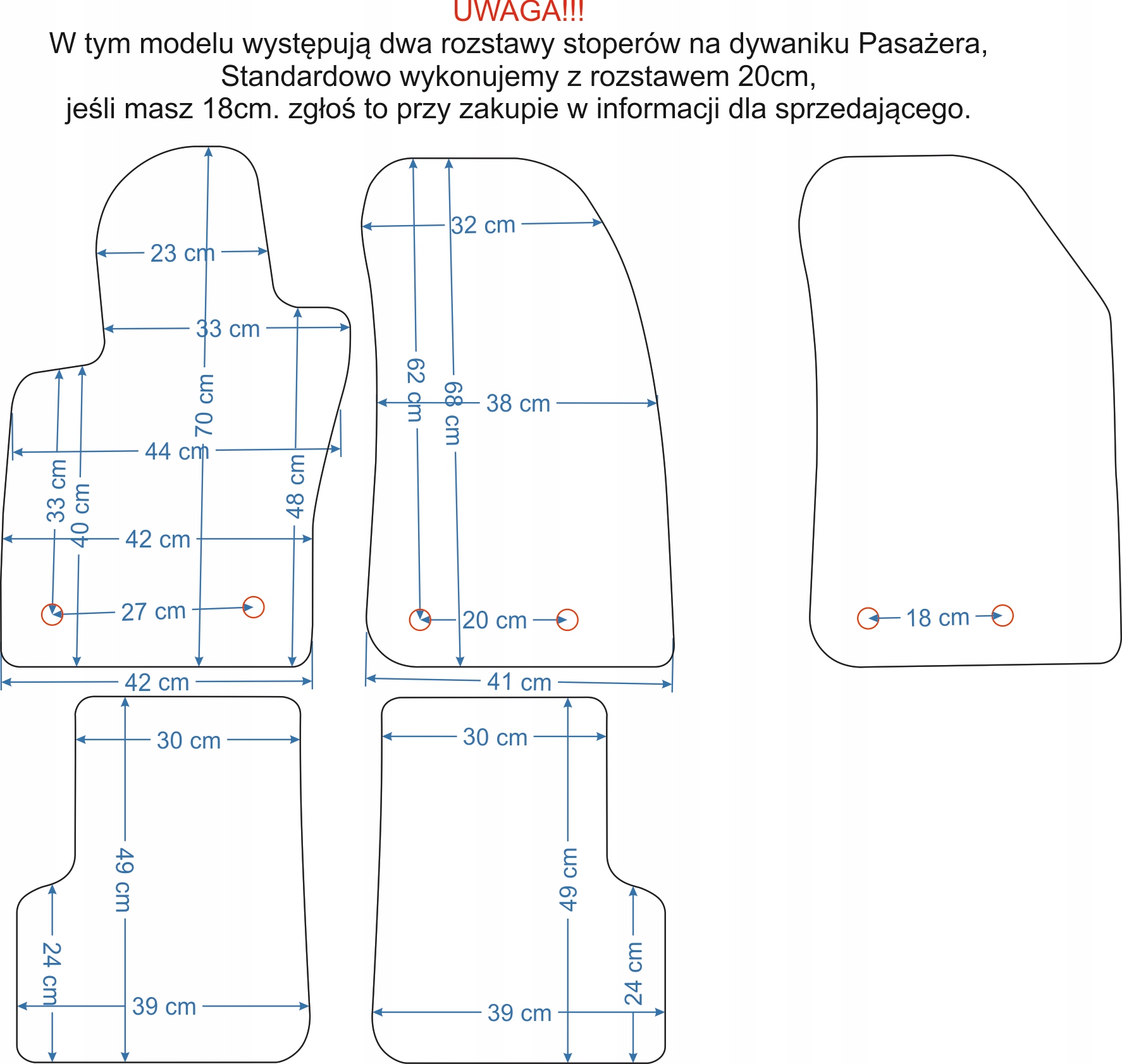 UWAGA!!!
W tym modelu występują dwa rozstawy stoperów na dywaniku Pasażera, Standardowo wykonujemy z rozstawem 20cm, jeśli masz 18cm. zgłoś to przy zakupie w informacji dla sprzedającego.

23 cm
33 cm
70 cm
44 cm
33 cm
40 cm
48 cm
42 cm
27 cm
42 cm

32 cm
62 cm
68 cm
38 cm
20 cm
41 cm

18 cm

30 cm
49 cm
24 cm
39 cm

30 cm
49 cm
24 cm
39 cm