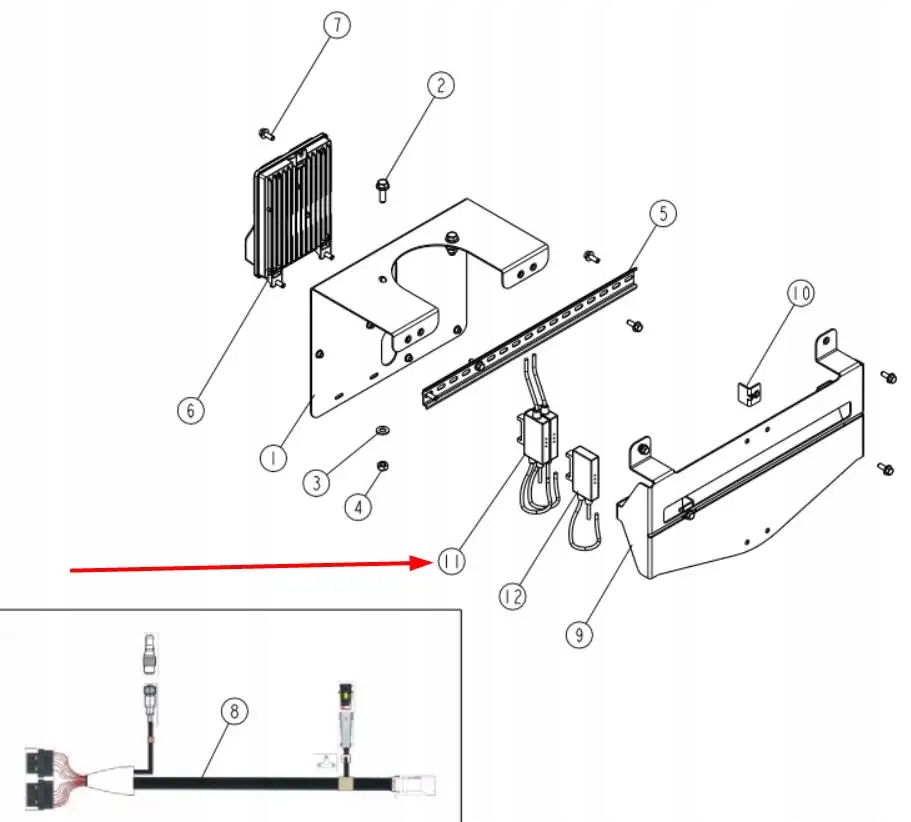 7
2
5
10
6
1
3
4
11
12
9
8