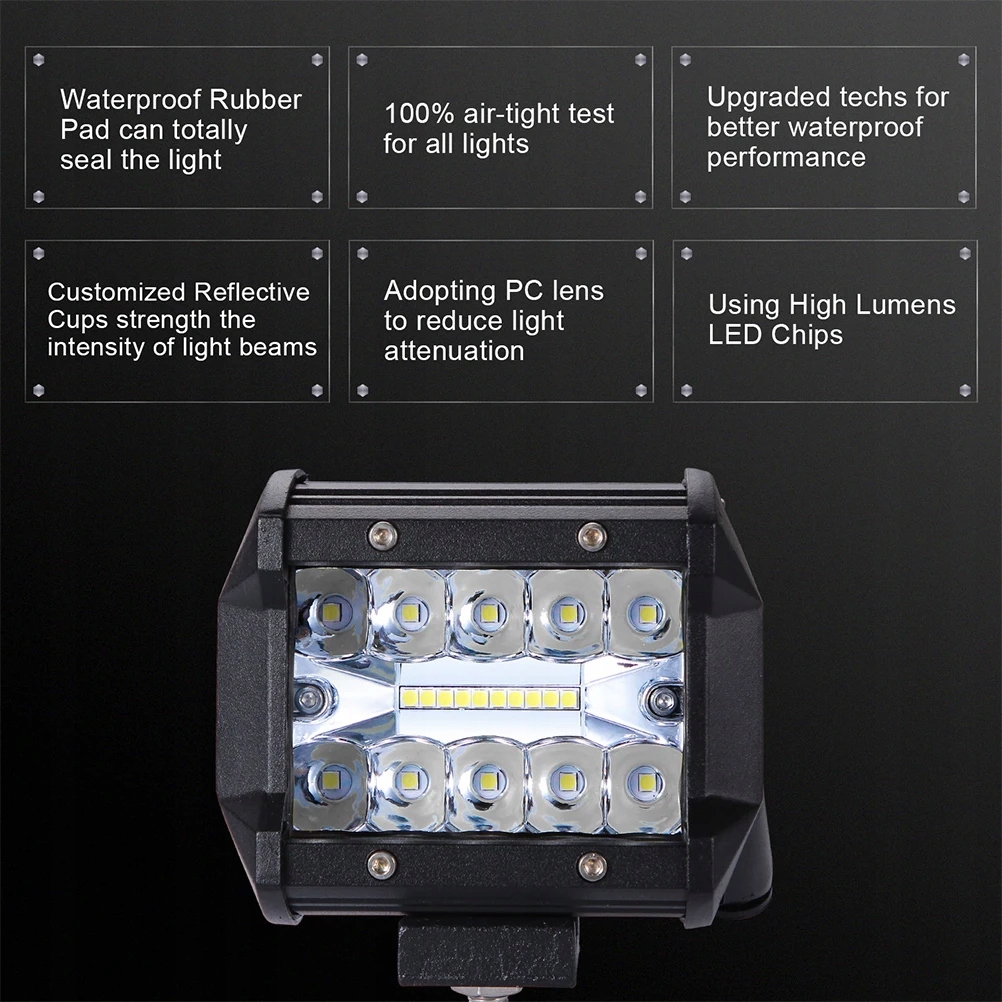 Waterproof Rubber Pad can totally seal the light

100% air-tight test for all lights

Upgraded techs for better waterproof performance

Customized Reflective Cups strength the intensity of light beams

Adopting PC lens to reduce light attenuation

Using High Lumens LED Chips