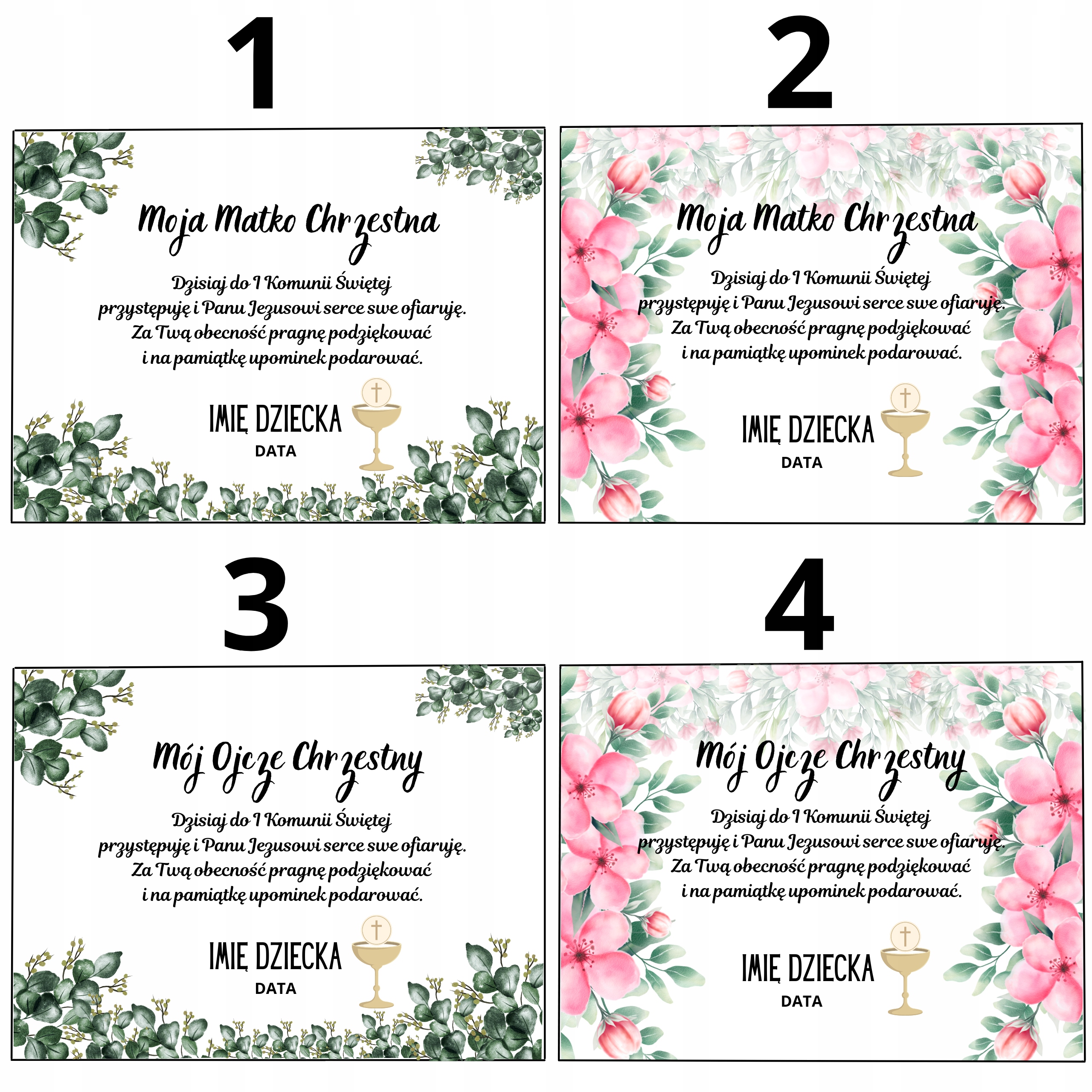 1

Moja Matko Chrzestna

Dzisiaj do I Komunii Świętej przystępuję i Panu Jezusowi serce swe ofiaruję. Za Twą obecność pragnę podziękować i na pamiątkę upominek podarować.

IMIĘ DZIECKA
DATA

2

Moja Matko Chrzestna

Dzisiaj do I Komunii Świętej przystępuję i Panu Jezusowi serce swe ofiaruję. Za Twą obecność pragnę podziękować i na pamiątkę upominek podarować.

IMIĘ DZIECKA
DATA

3

Mój Ojcze Chrzestny

Dzisiaj do I Komunii Świętej przystępuję i Panu Jezusowi serce swe ofiaruję. Za Twą obecność pragnę podziękować i na pamiątkę upominek podarować.

IMIĘ DZIECKA
DATA

4

Mój Ojcze Chrzestny

Dzisiaj do I Komunii Świętej przystępuję i Panu Jezusowi serce swe ofiaruję. Za Twą obecność pragnę podziękować i na pamiątkę upominek podarować.

IMIĘ DZIECKA
DATA