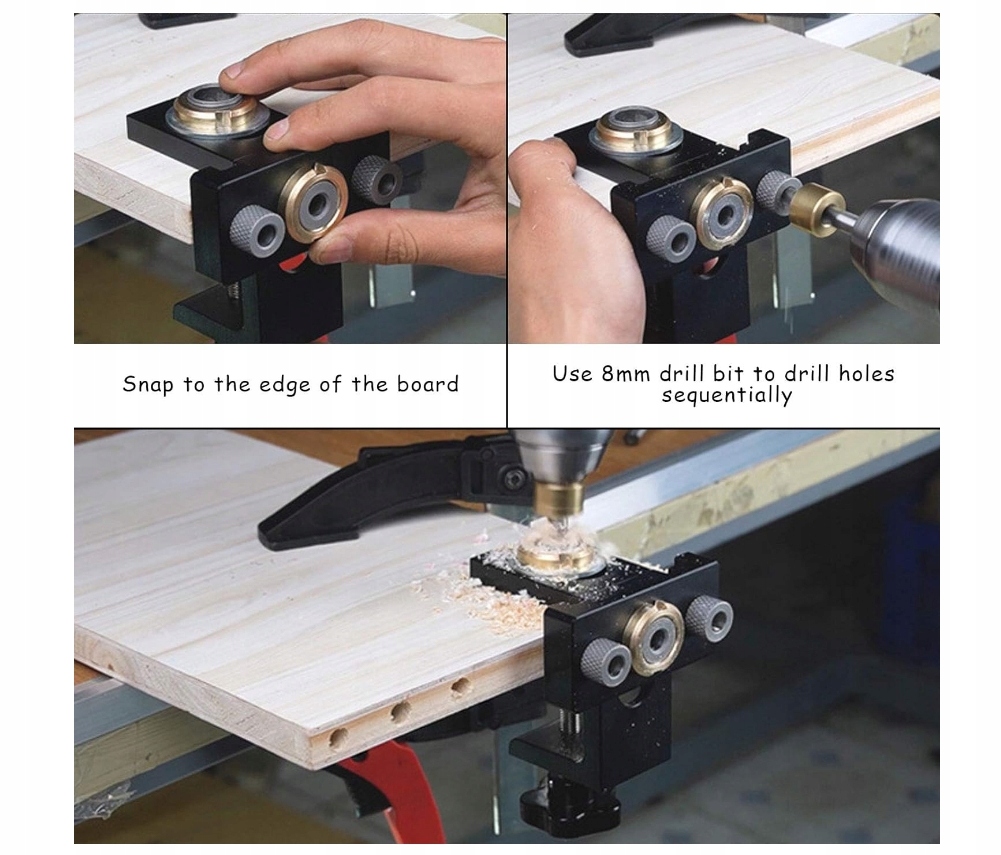 Snap to the edge of the board

Use 8mm drill bit to drill holes sequentially