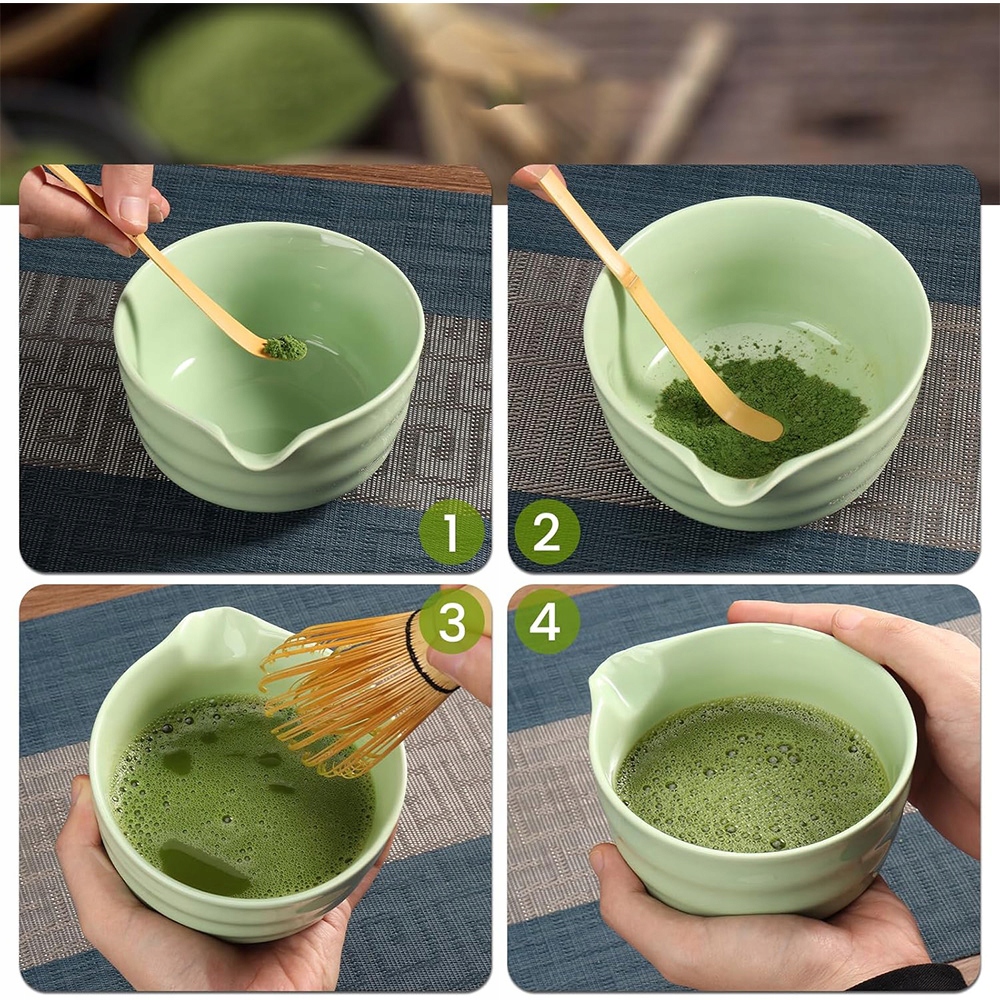 1
2
3
4