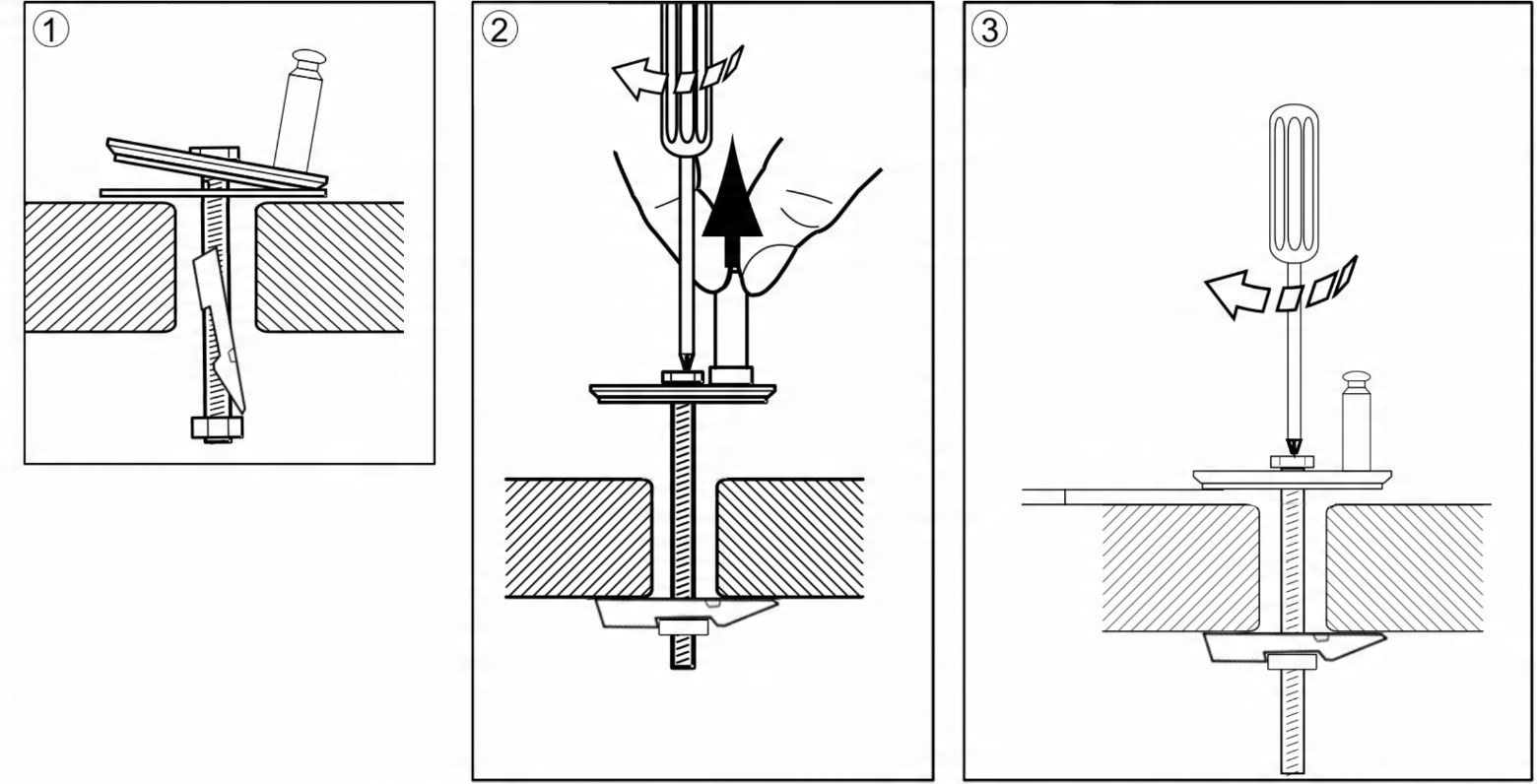 ①

②

③