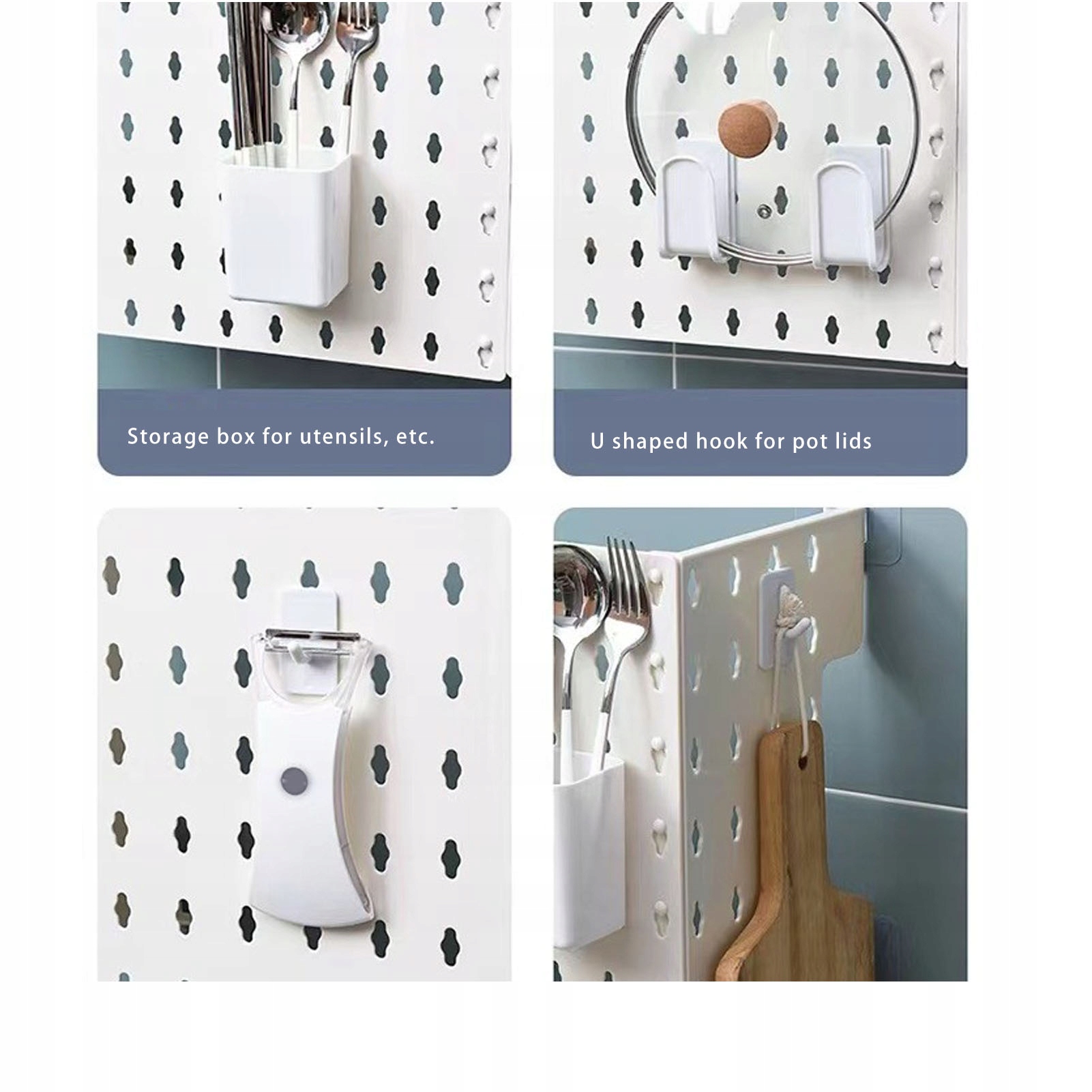 Storage box for utensils, etc.

U shaped hook for pot lids