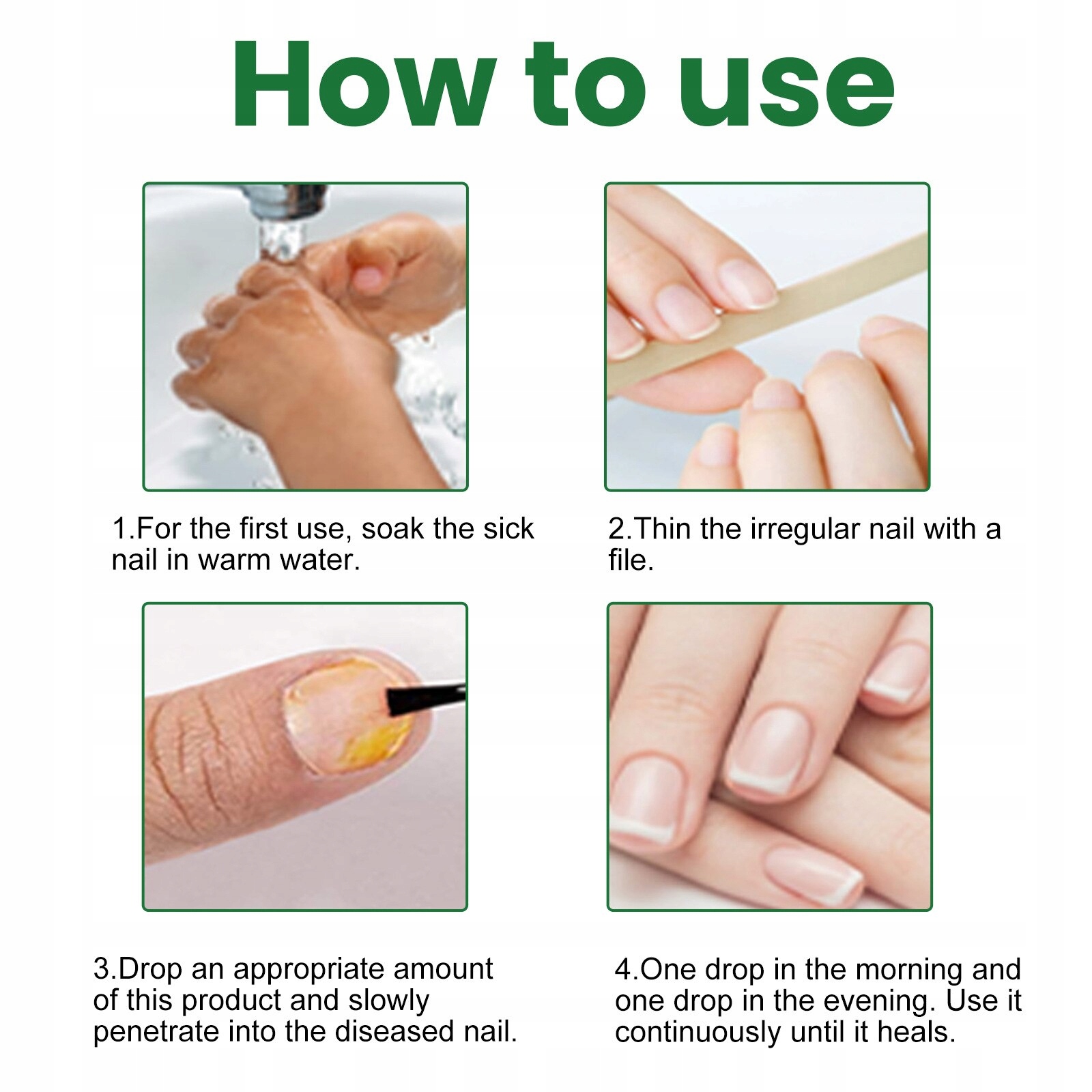 How to use

1.For the first use, soak the sick nail in warm water.

2.Thin the irregular nail with a file.

3.Drop an appropriate amount of this product and slowly penetrate into the diseased nail.

4.One drop in the morning and one drop in the evening. Use it continuously until it heals.