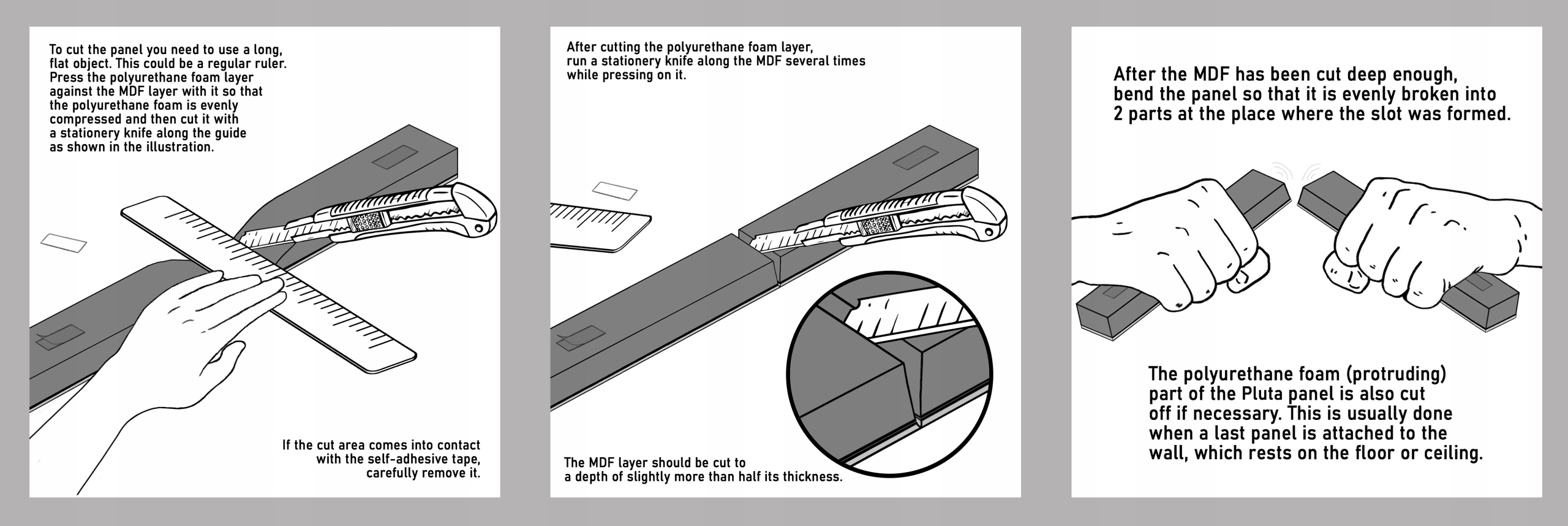 To cut the panel you need to use a long, flat object. This could be a regular ruler. Press the polyurethane foam layer against the MDF layer with it so that the polyurethane foam is evenly compressed and then cut it with a stationery knife along the guide as shown in the illustration.

If the cut area comes into contact with the self-adhesive tape, carefully remove it.

After cutting the polyurethane foam layer, run a stationery knife along the MDF several times while pressing on it.

The MDF layer should be cut to a depth of slightly more than half its thickness.

After the MDF has been cut deep enough, bend the panel so that it is evenly broken into 2 parts at the place where the slot was formed.

The polyurethane foam (protruding) part of the Pluta panel is also cut off if necessary. This is usually done when a last panel is attached to the wall, which rests on the floor or ceiling.