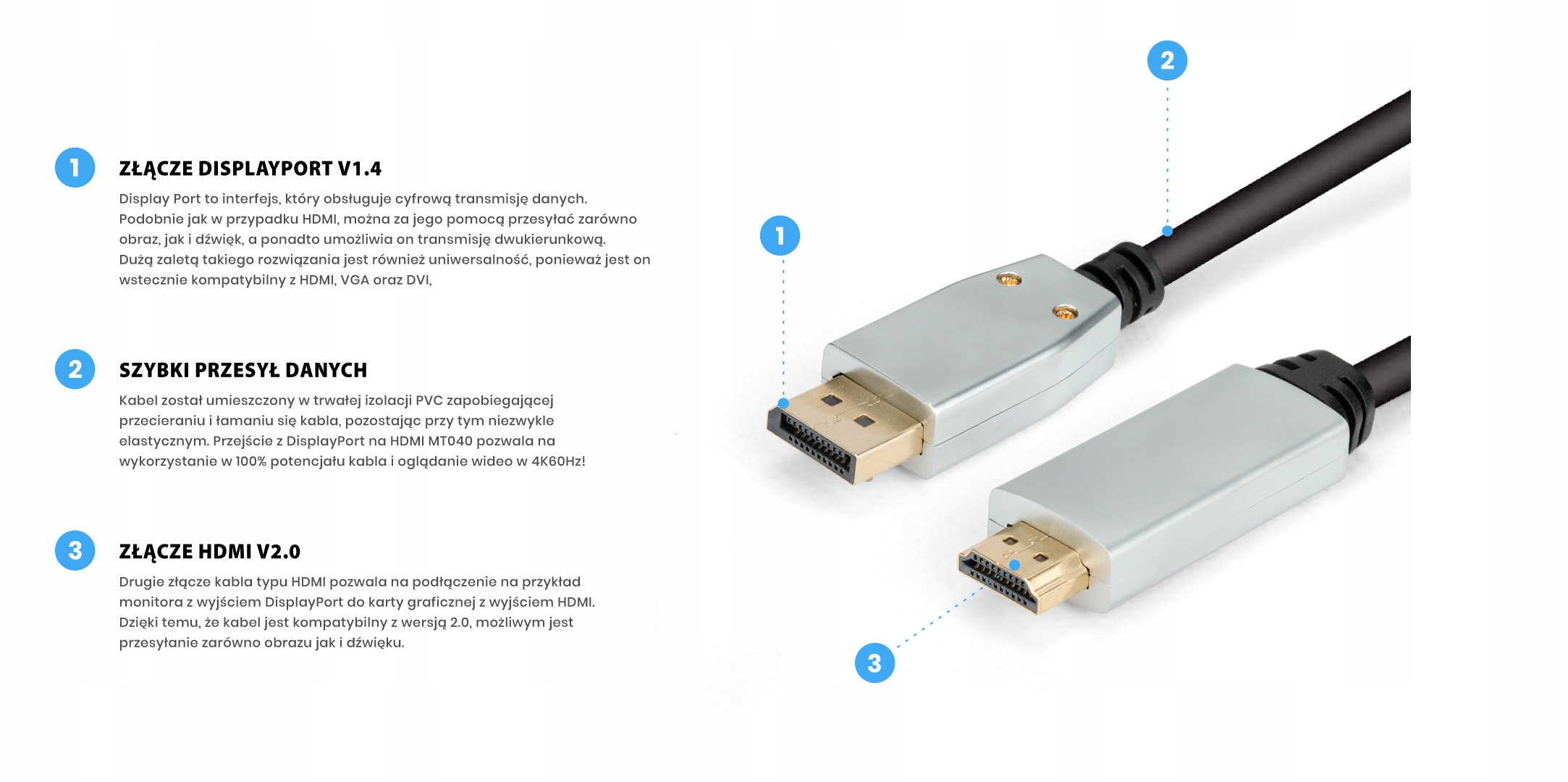 1 ZŁĄCZE DISPLAYPORT V1.4

Display Port to interfejs, który obsługuje cyfrową transmisję danych. Podobnie jak w przypadku HDMI, można za jego pomocą przesyłać zarówno obraz, jak i dźwięk, a ponadto umożliwia on transmisję dwukierunkową. Dużą zaletą takiego rozwiązania jest również uniwersalność, ponieważ jest on wstecznie kompatybilny z HDMI, VGA oraz DVI,

2 SZYBKI PRZESYŁ DANYCH

Kabel został umieszczony w trwałej izolacji PVC zapobiegającej przecieraniu i łamaniu się kabla, pozostając przy tym niezwykle elastycznym. Przejście z DisplayPort na HDMI MT040 pozwala na wykorzystanie w 100% potencjału kabla i oglądanie wideo w 4K60Hz!

3 ZŁĄCZE HDMI V2.0

Drugie złącze kabla typu HDMI pozwala na podłączenie na przykład monitora z wyjściem DisplayPort do karty graficznej z wyjściem HDMI. Dzięki temu, że kabel jest kompatybilny z wersją 2.0, możliwym jest przesyłanie zarówno obrazu jak i dźwięku.

2

1

3