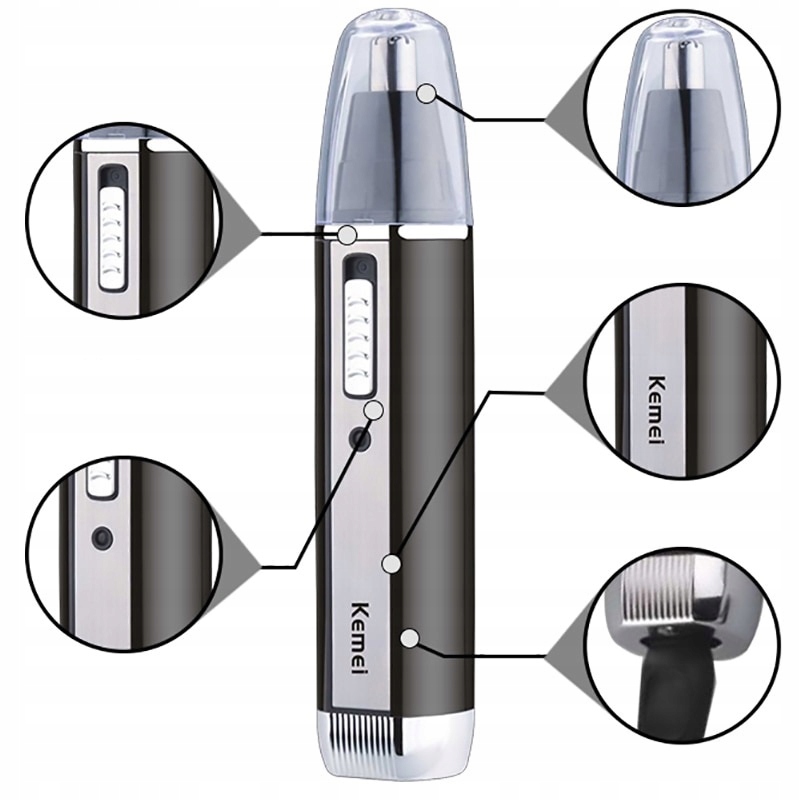 Kemei

Kemei