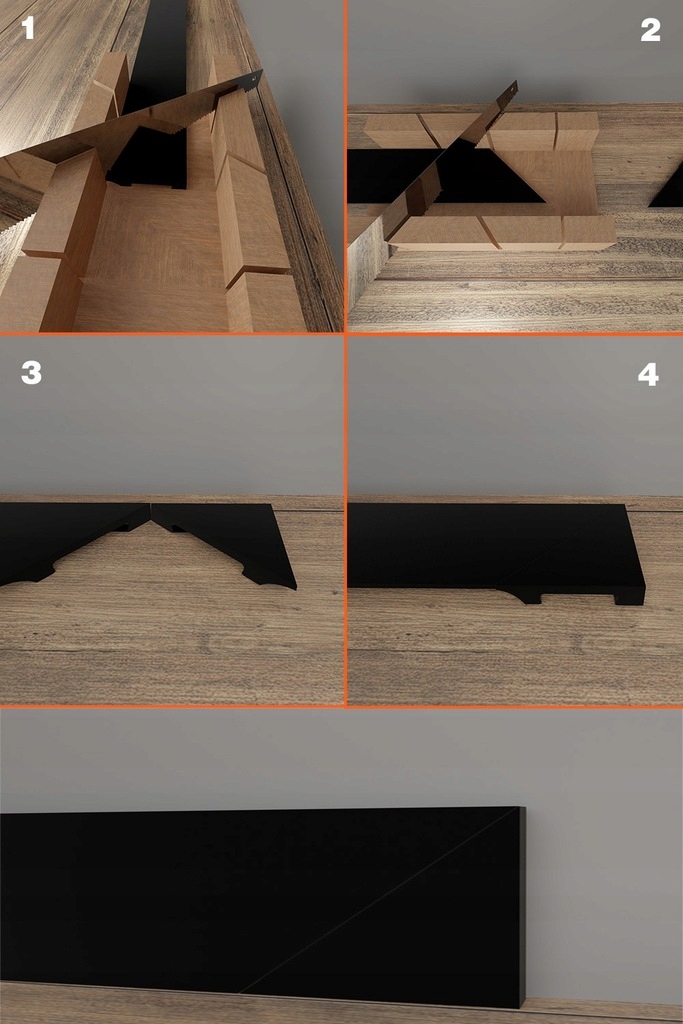 1

2

3

4