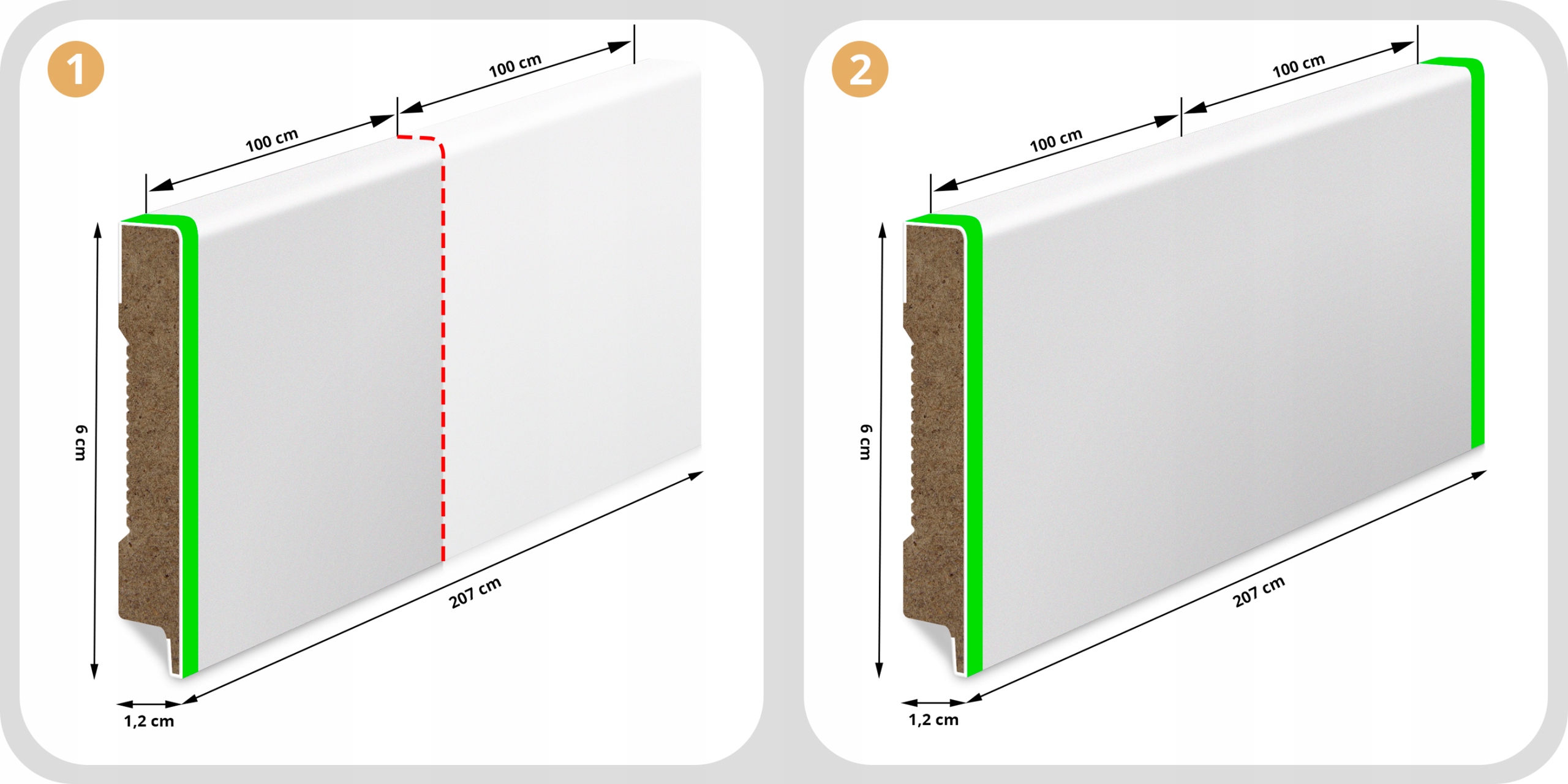 1

100 cm

100 cm

6 cm

207 cm

1,2 cm

2

100 cm

100 cm

6 cm

207 cm

1,2 cm