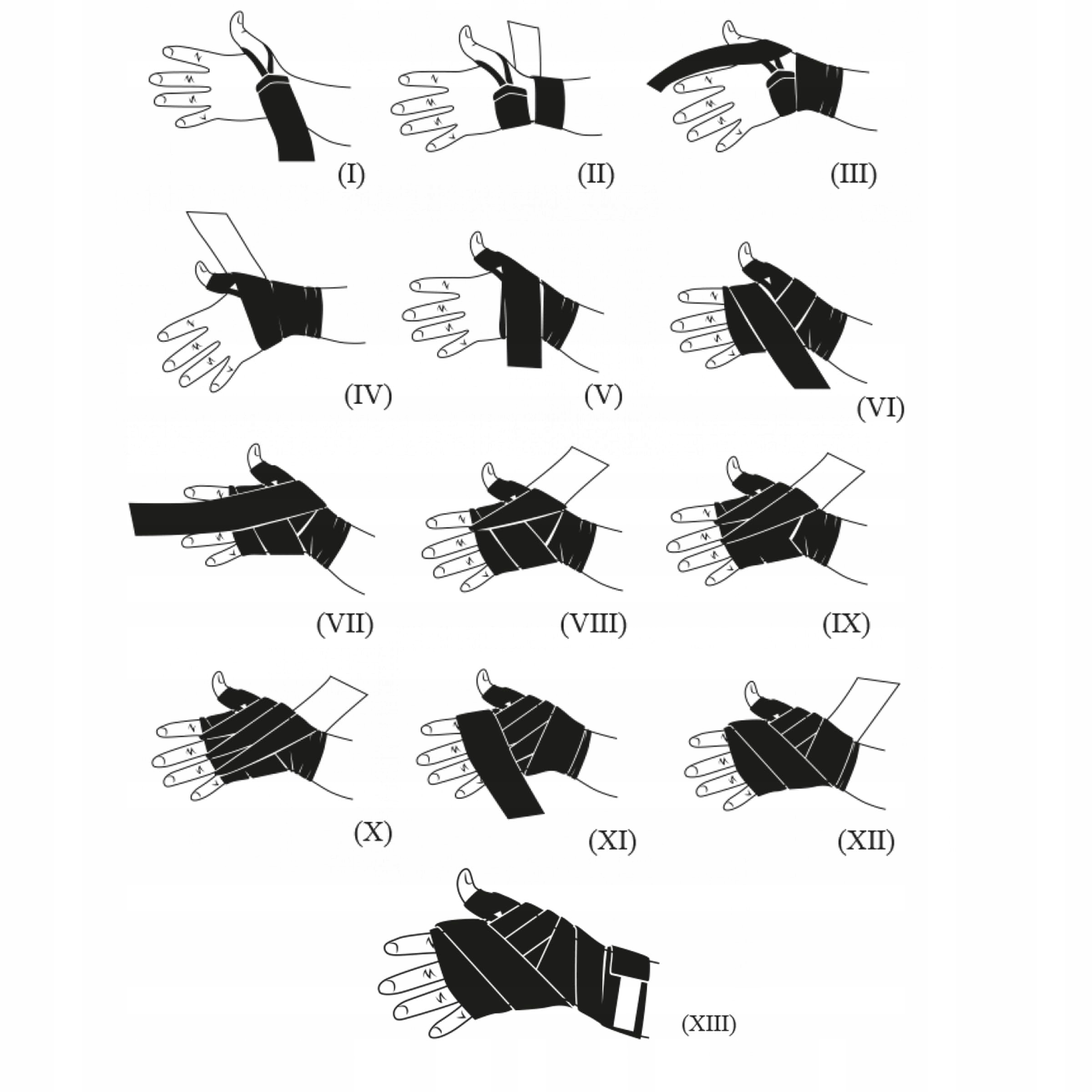 (I)
(II)
(III)
(IV)
(V)
(VI)
(VII)
(VIII)
(IX)
(X)
(XI)
(XII)
(XIII)