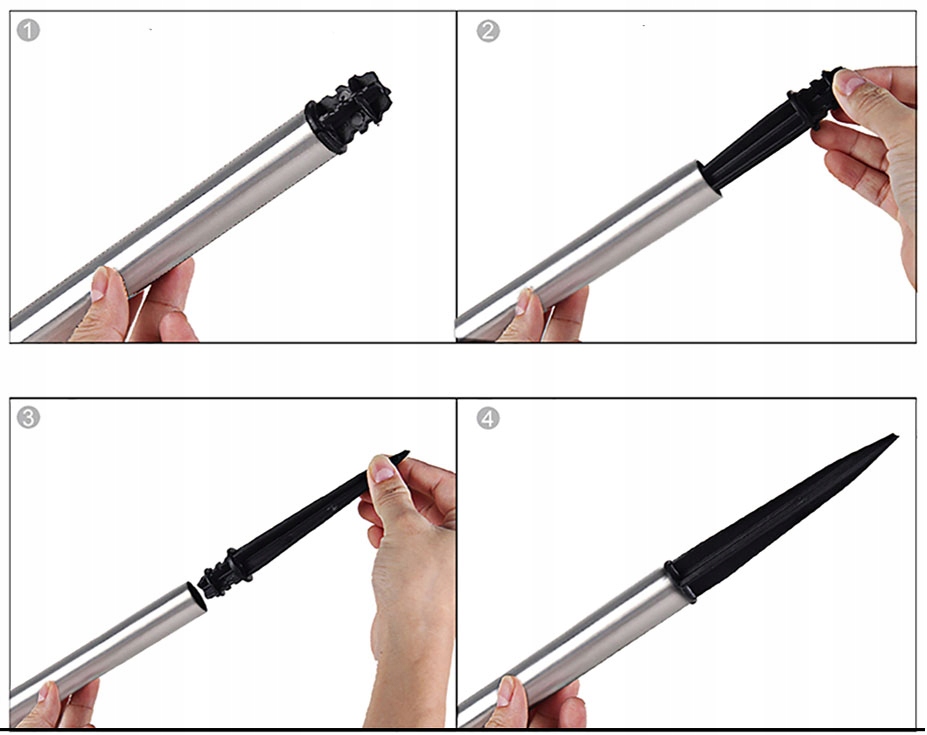 1

2

3

4