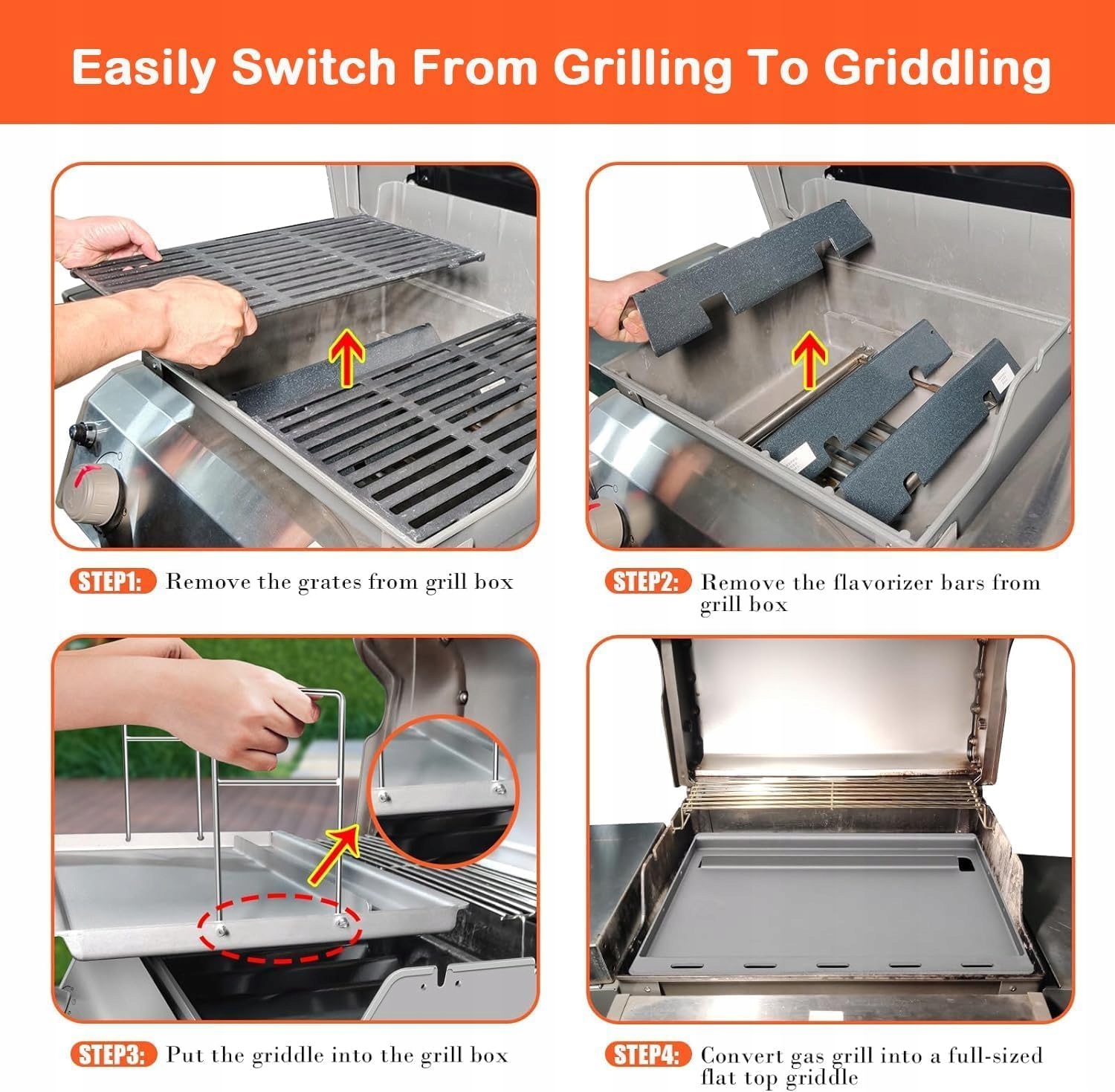 Easily Switch From Grilling To Griddling

STEP1: Remove the grates from grill box

STEP2: Remove the flavorizer bars from grill box

STEP3: Put the griddle into the grill box

STEP4: Convert gas grill into a full-sized flat top griddle