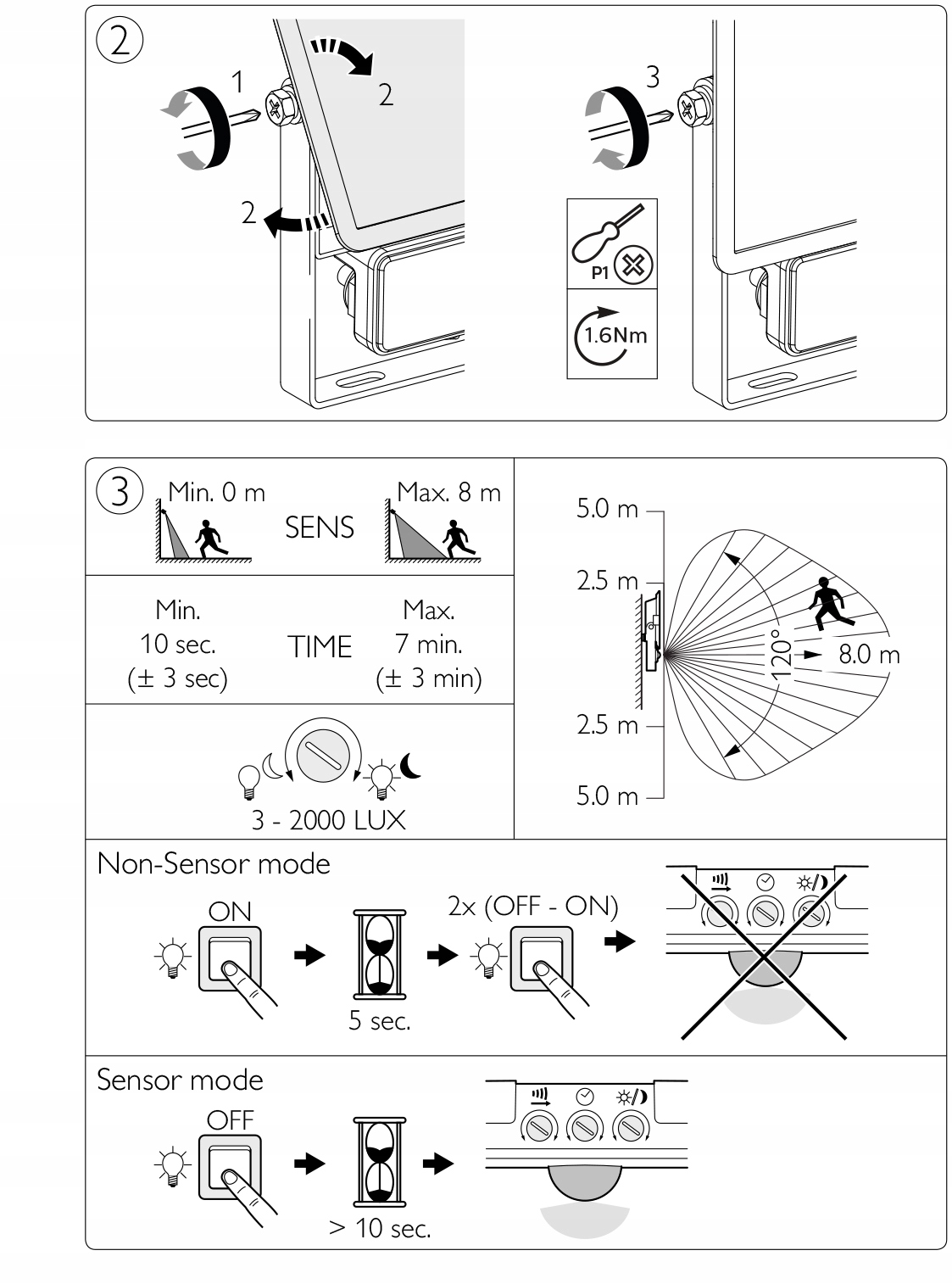 2

1

2

2

3

P1

1.6Nm

3

Min. 0 m

SENS

Max. 8 m

Min. 10 sec. (± 3 sec)

TIME

Max. 7 min. (± 3 min)

3 - 2000 LUX

5.0 m

2.5 m

120°

8.0 m

2.5 m

5.0 m

Non-Sensor mode

ON

5 sec.

2x (OFF - ON)

Sensor mode

OFF

> 10 sec.