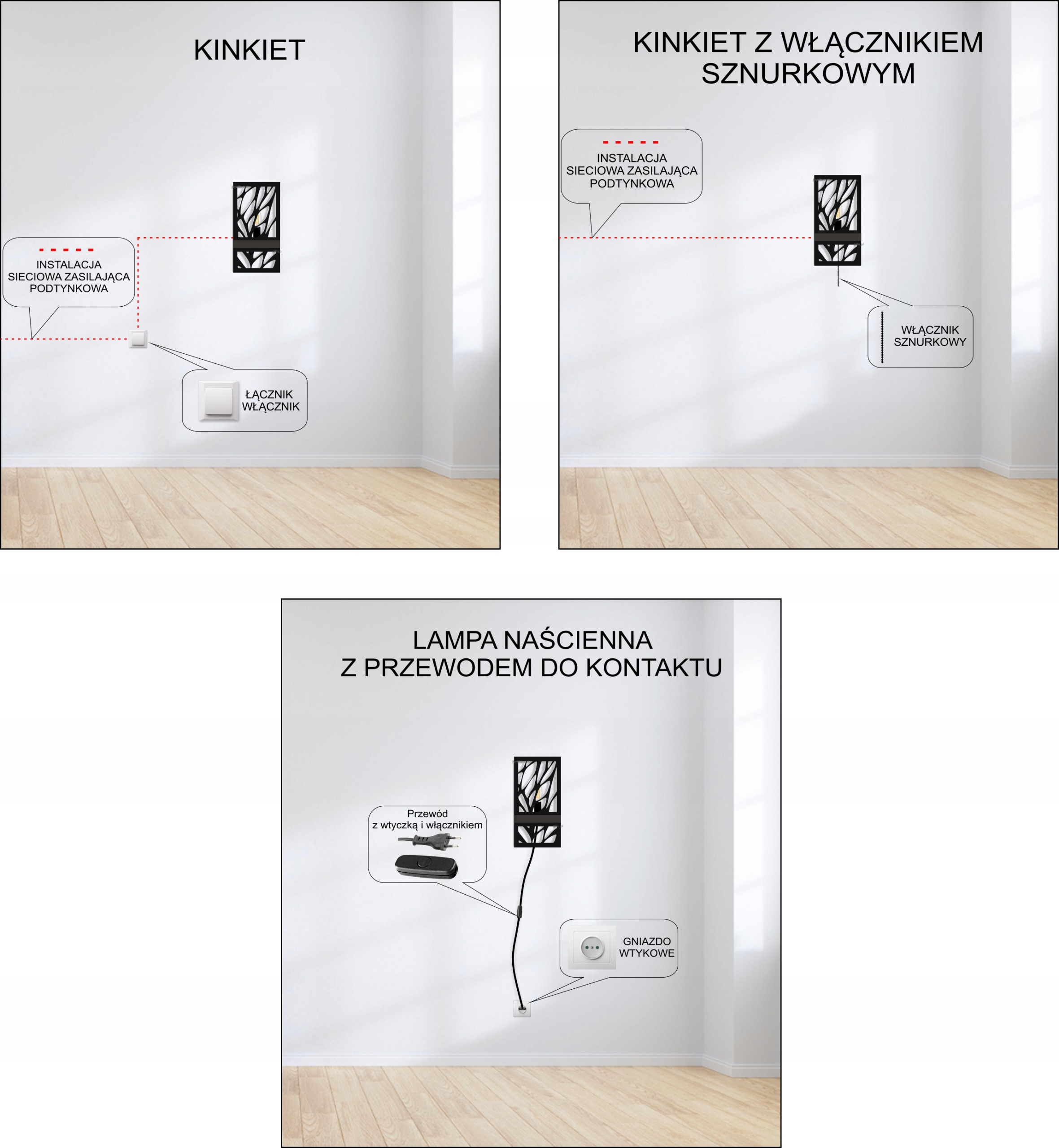 KINKIET

INSTALACJA SIECIOWA ZASILAJĄCA PODTYNKOWA

ŁĄCZNIK WŁĄCZNIK

KINKIET Z WŁĄCZNIKIEM SZNURKOWYM

INSTALACJA SIECIOWA ZASILAJĄCA PODTYNKOWA

WŁĄCZNIK SZNURKOWY

LAMPA NAŚCIENNA Z PRZEWODEM DO KONTAKTU

Przewód z wtyczką i włącznikiem

GNIAZDO WTYKOWE