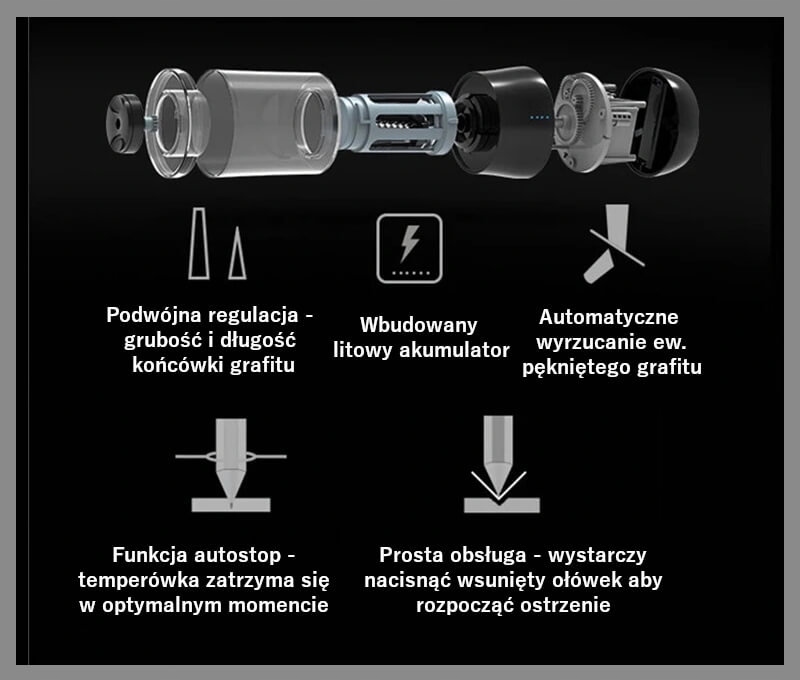 Podwójna regulacja - grubość i długość końcówki grafitu

Wbudowany litowy akumulator

Automatyczne wyrzucanie ew. pękniętego grafitu

Funkcja autostop - temperówka zatrzyma się w optymalnym momencie

Prosta obsługa - wystarczy nacisnąć wsunięty ołówek aby rozpocząć ostrzenie