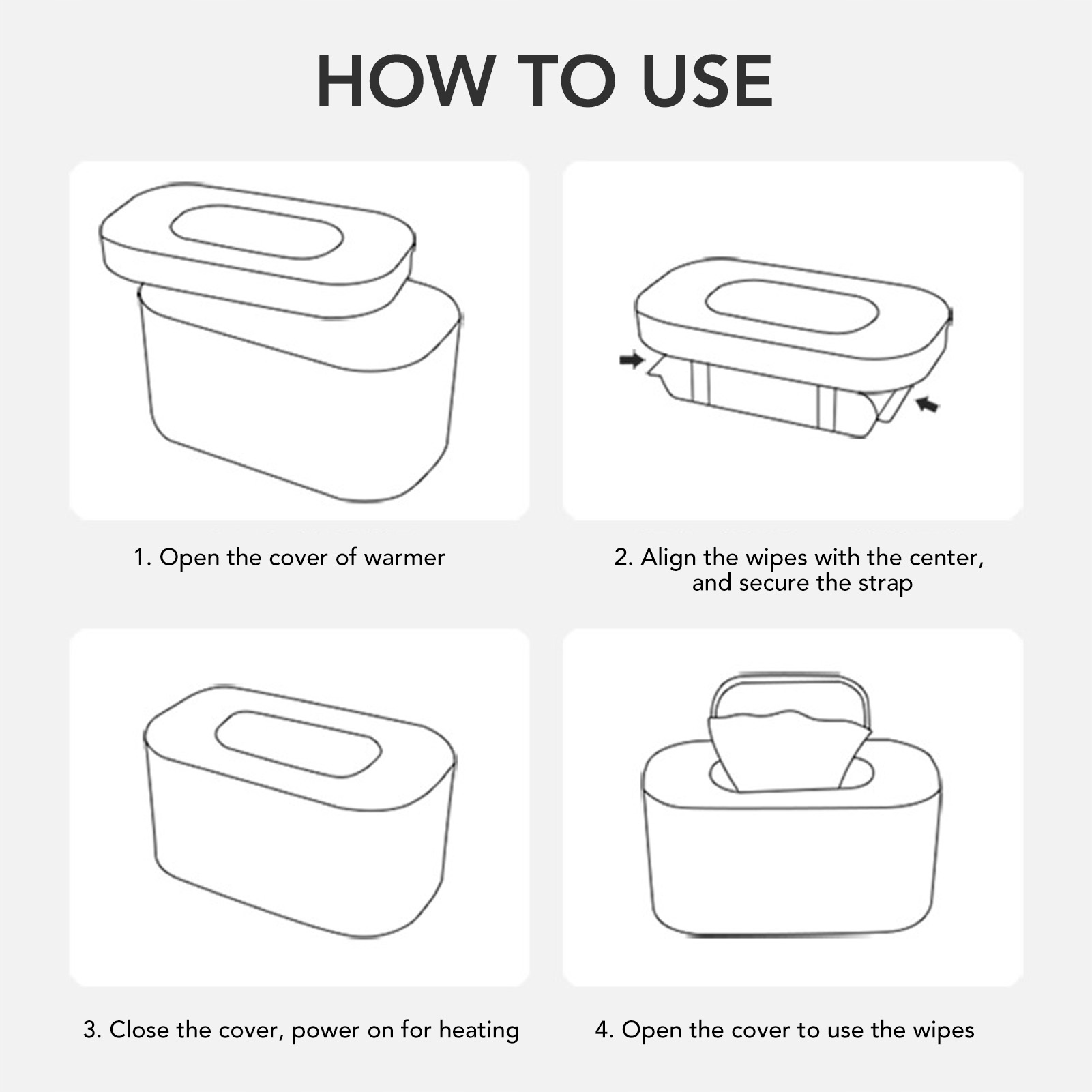 HOW TO USE

1. Open the cover of warmer

2. Align the wipes with the center, and secure the strap

3. Close the cover, power on for heating

4. Open the cover to use the wipes