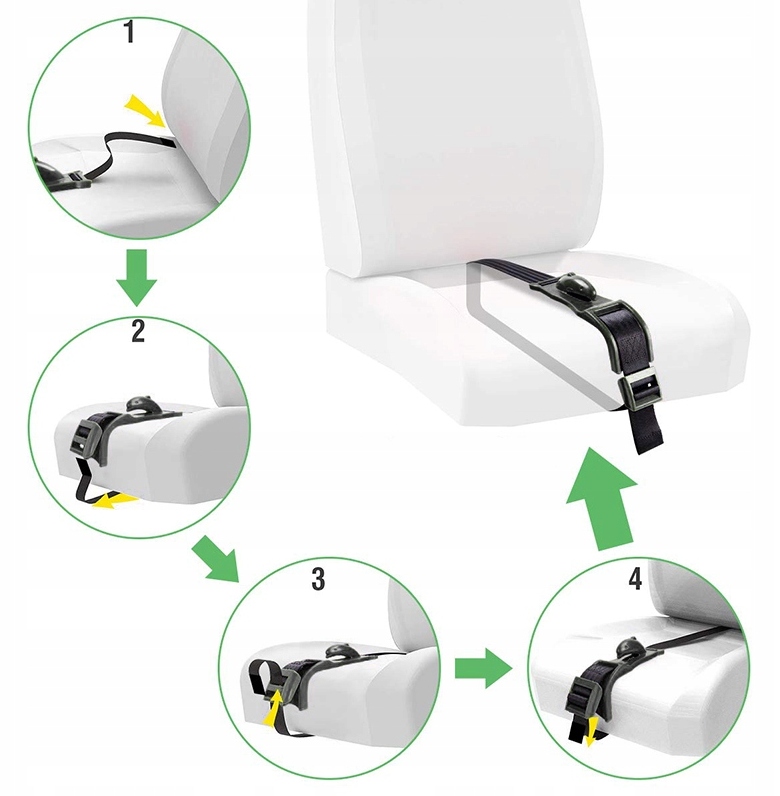 1

2

3

4