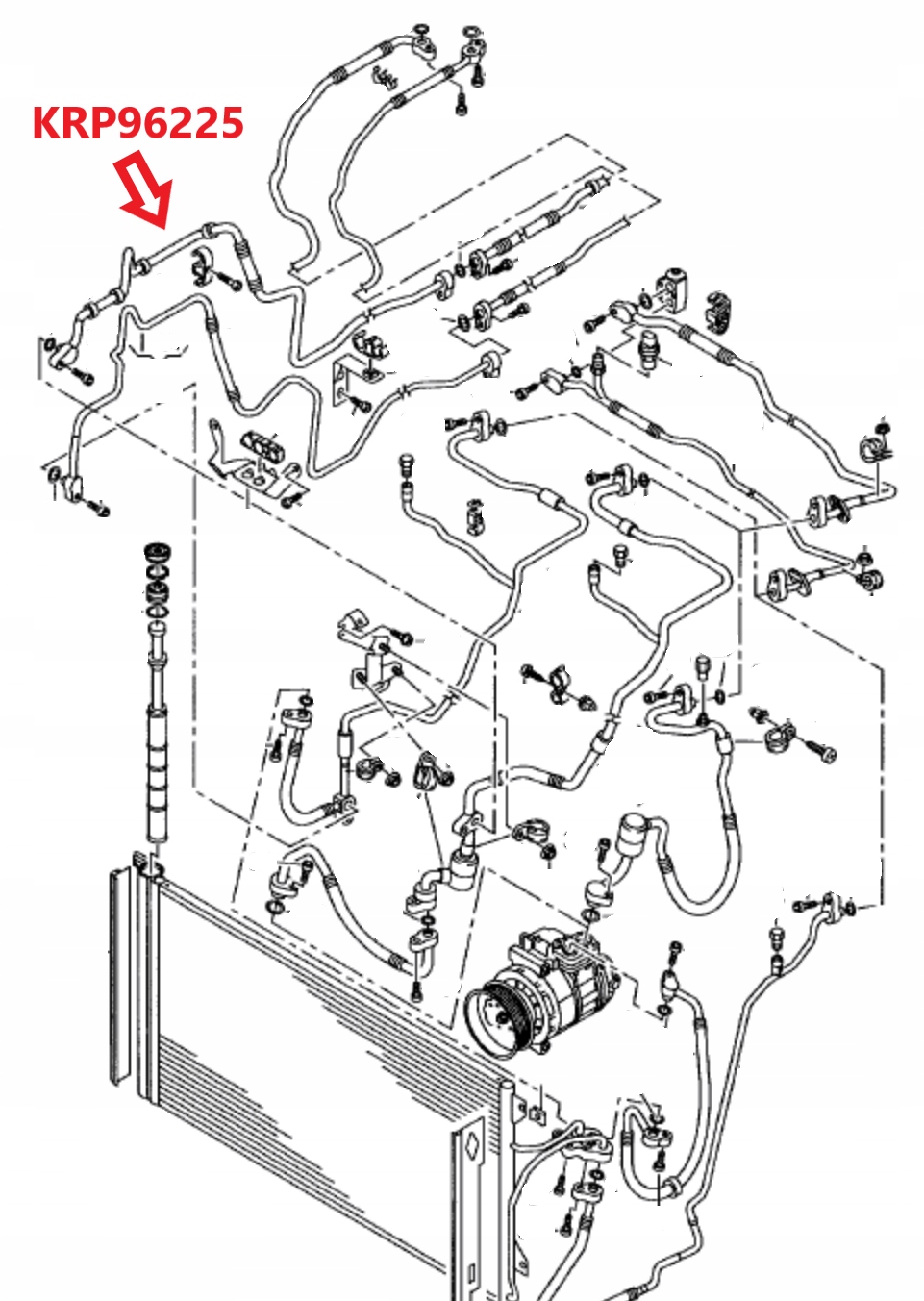 KRP96225