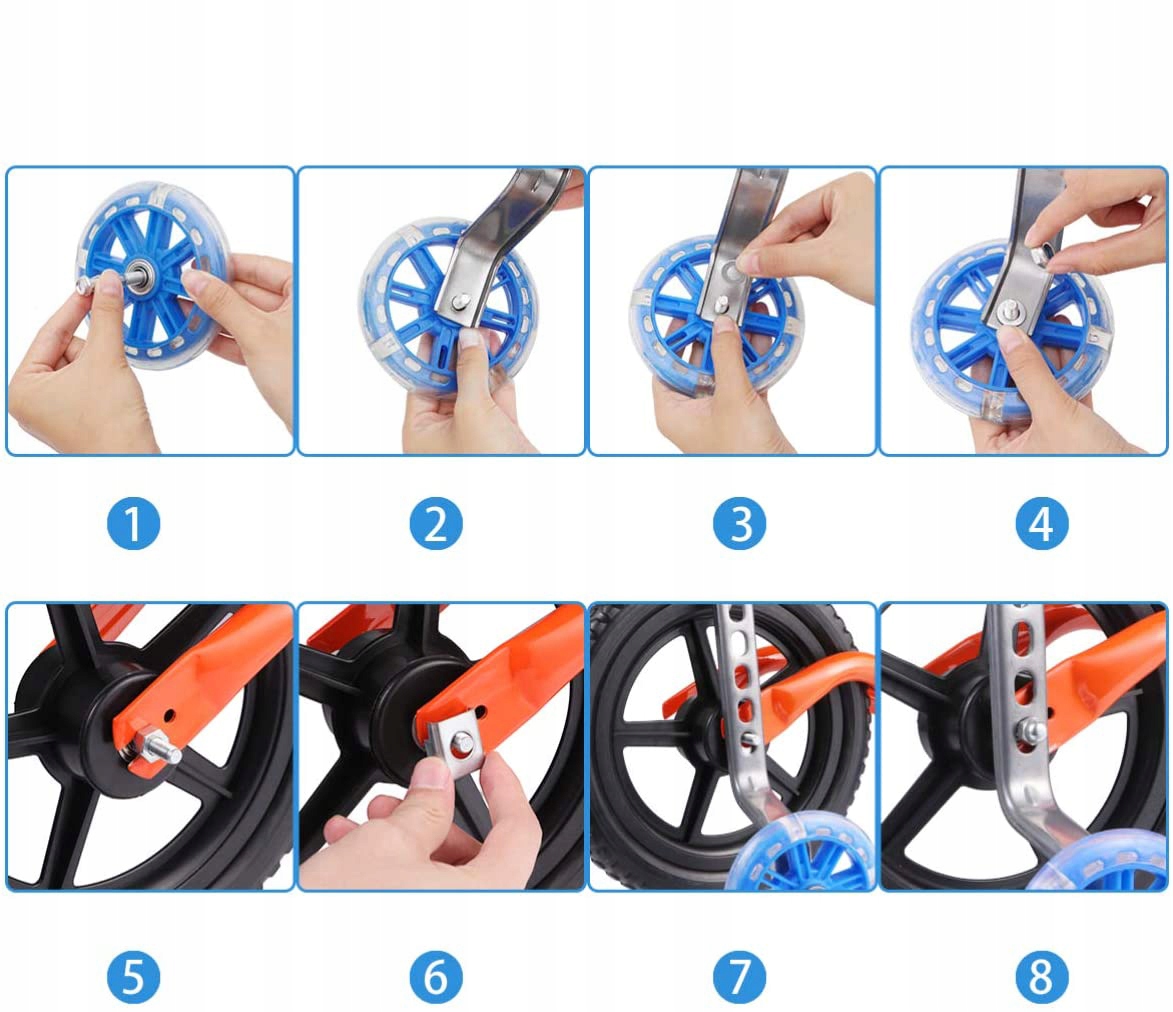 1

2

3

4

5

6

7

8