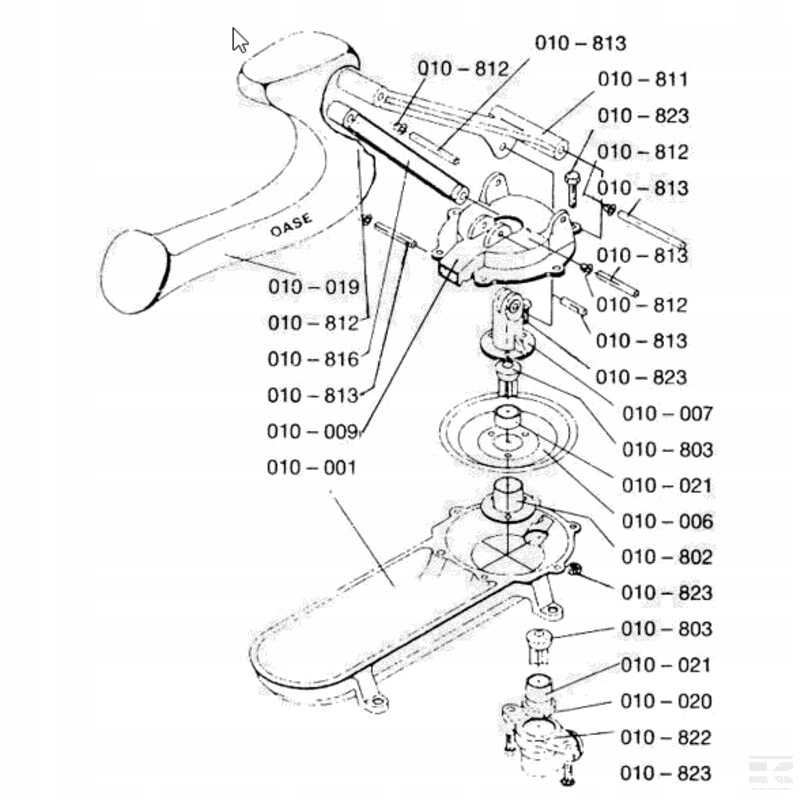 010 – 813
010 – 812
010 – 811
010 – 823
010 – 812
010 – 813
010 – 813
010 – 812
010 – 813
010 – 823
010 – 007
010 – 803
010 – 021
010 – 006
010 – 802
010 – 823
010 – 803
010 – 021
010 – 020
010 – 822
010 – 823
OASE
010 – 019
010 – 812
010 – 816
010 – 813
010 – 009
010 – 001