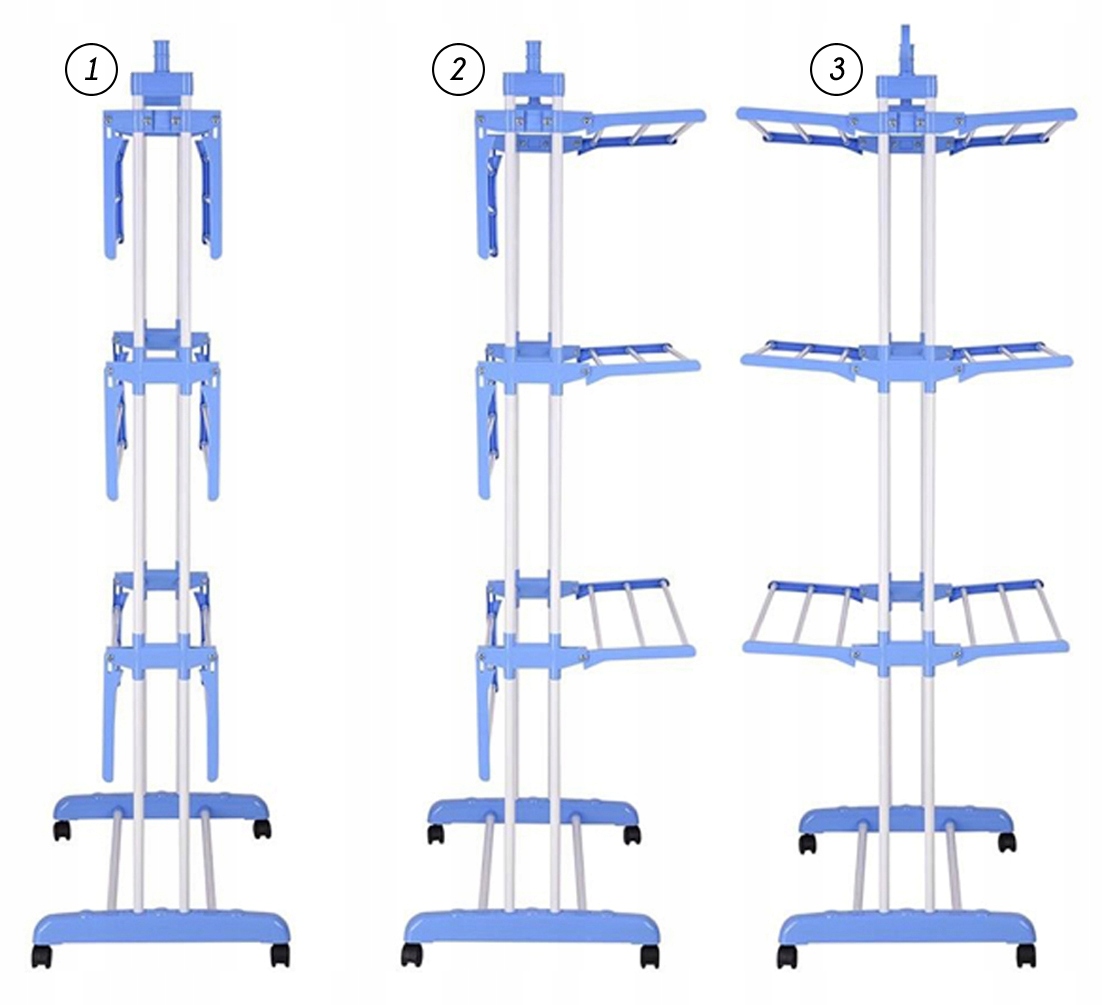 1

2

3