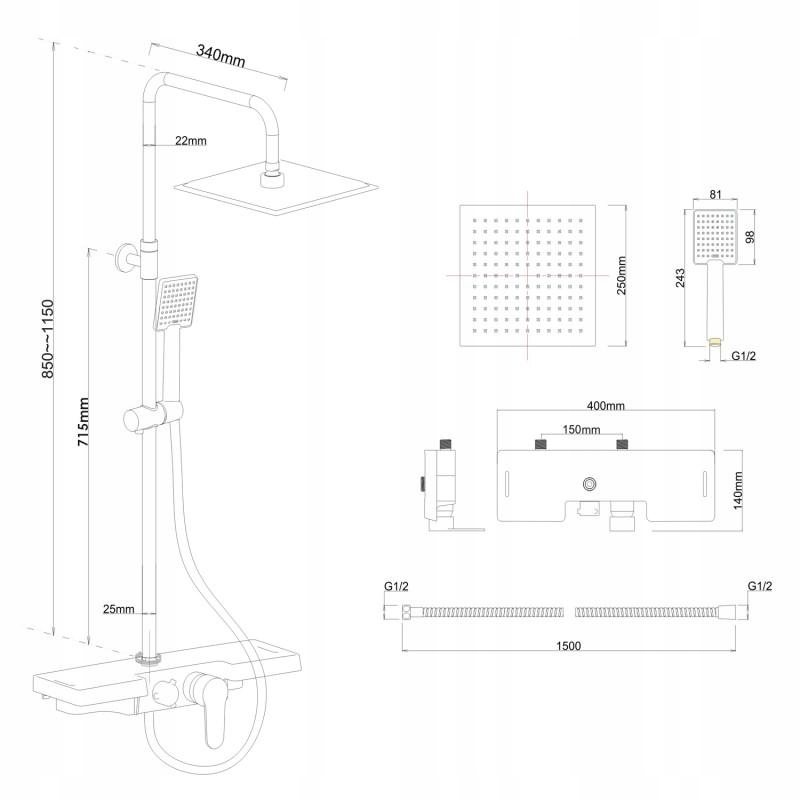 340mm

22mm

850~~1150

715mm

25mm

250mm

81

98

243

G1/2

400mm

150mm

140mm

G1/2

G1/2

1500