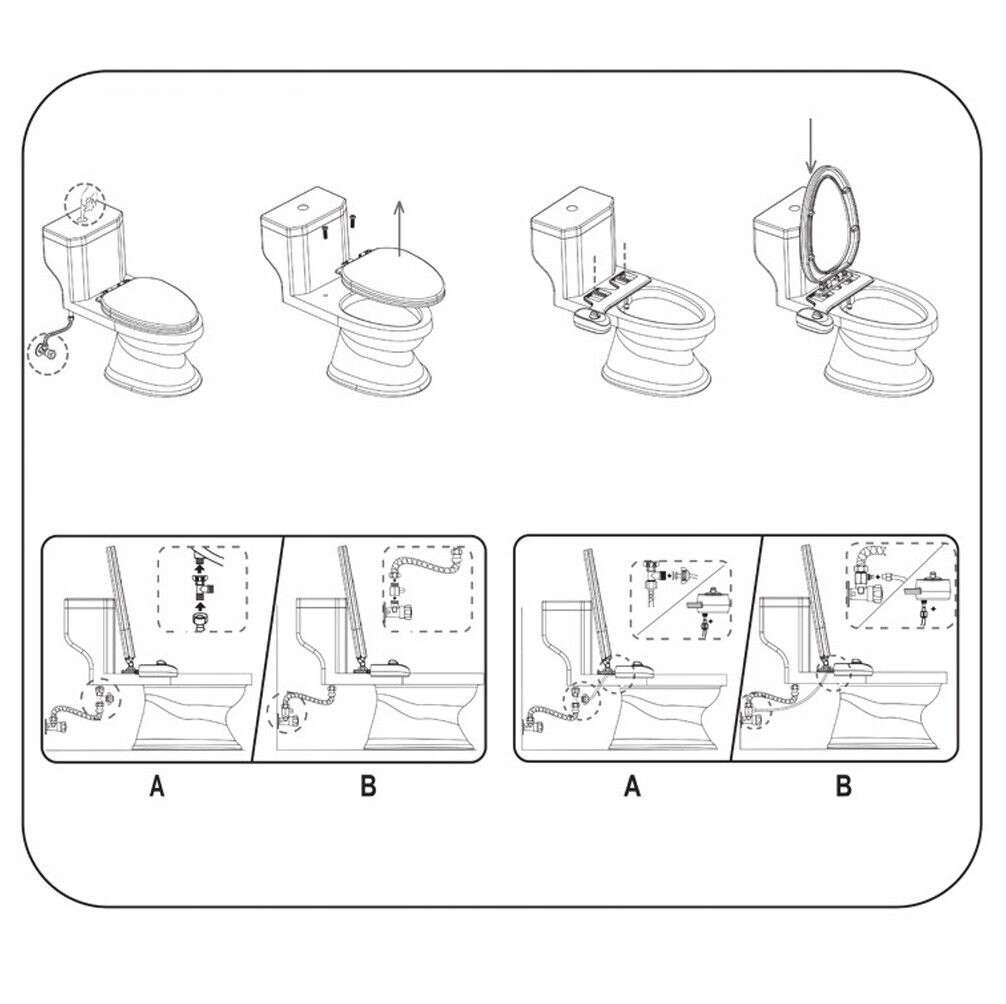 A

B

A

B