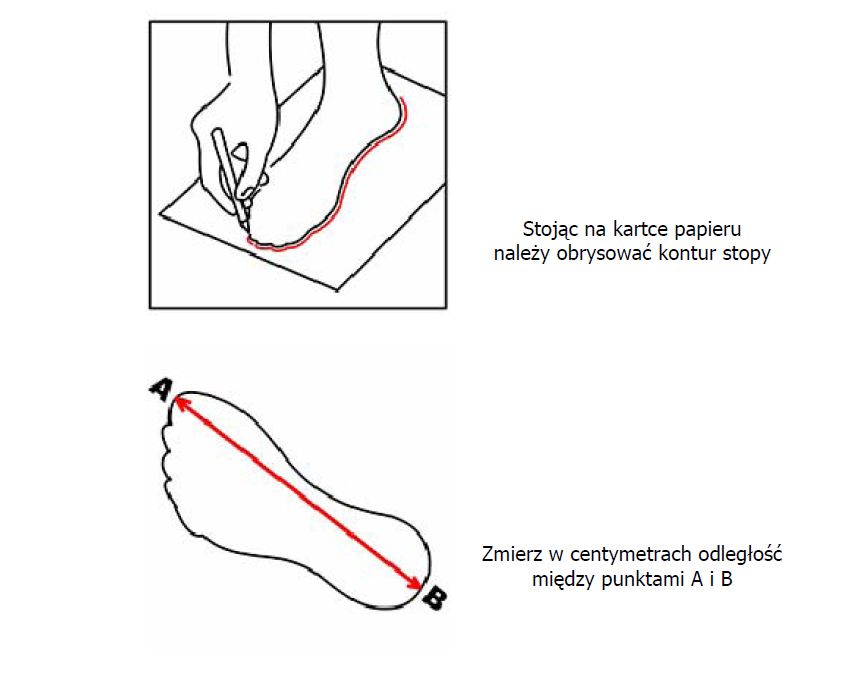 Stojąc na kartce papieru należy obrysować kontur stopy

A

B

Zmierz w centymetrach odległość między punktami A i B