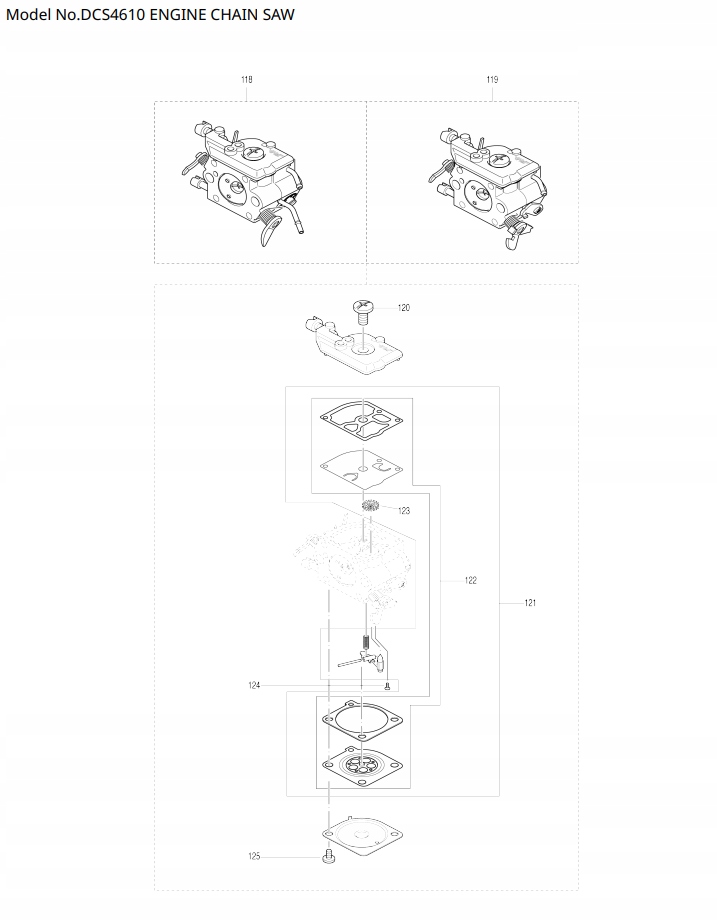 Model No.DCS4610 ENGINE CHAIN SAW

118

119

120

123

122

121

124

125