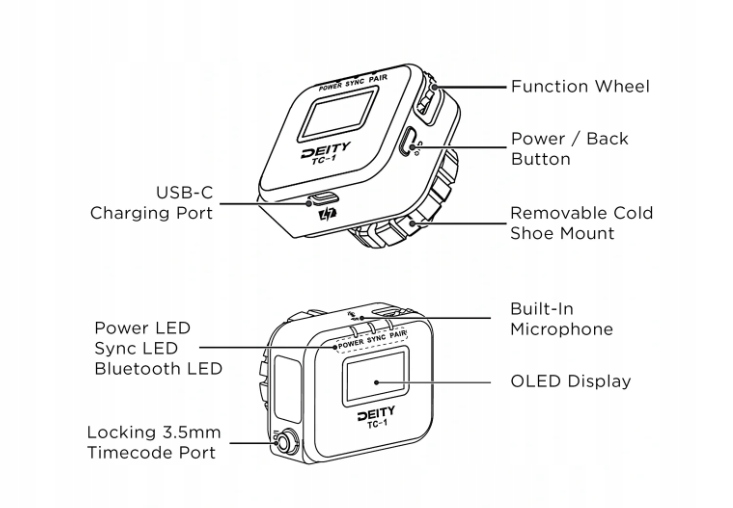 POWER SYNC PAIR

DEITY
TC-1

Function Wheel

Power / Back Button

USB-C Charging Port

Removable Cold Shoe Mount

Built-In Microphone

Power LED
Sync LED
Bluetooth LED

POWER SYNC PAIR

OLED Display

DEITY
TC-1

Locking 3.5mm Timecode Port