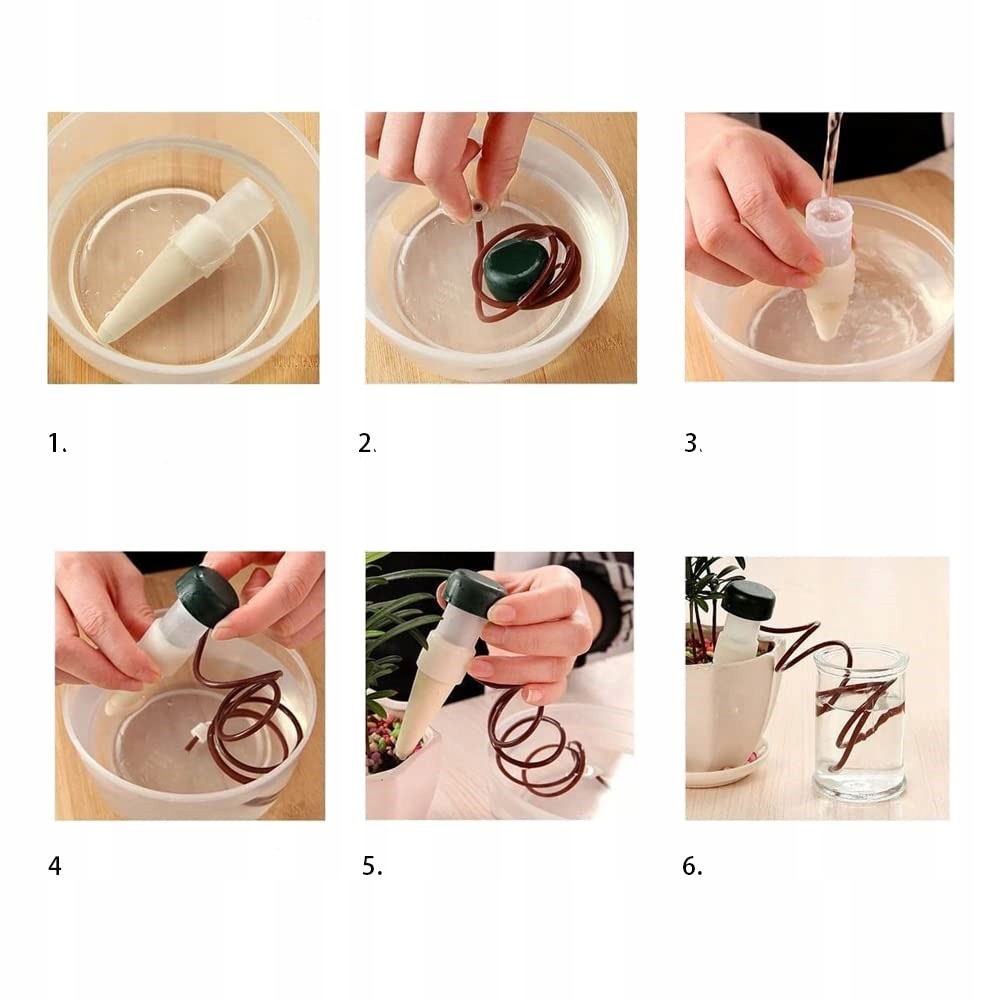 1.

2.

3.

4

5.

6.