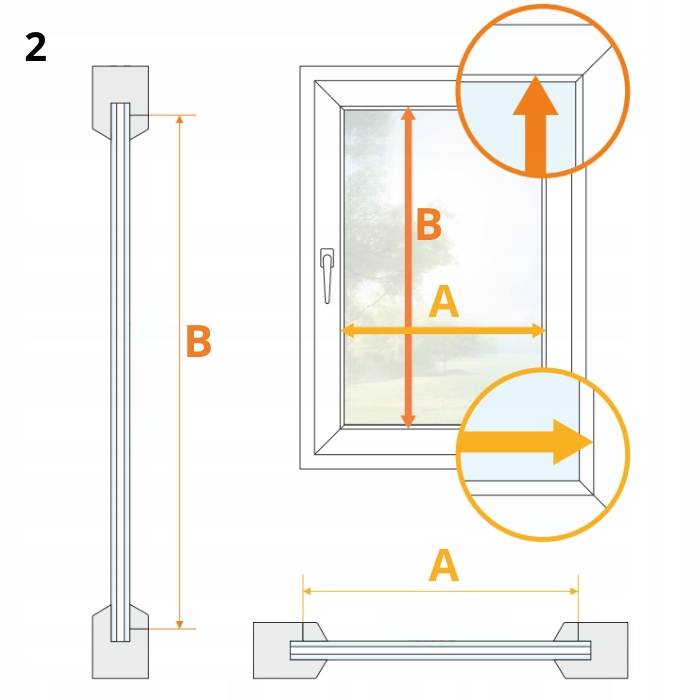 2

B

B

A

A