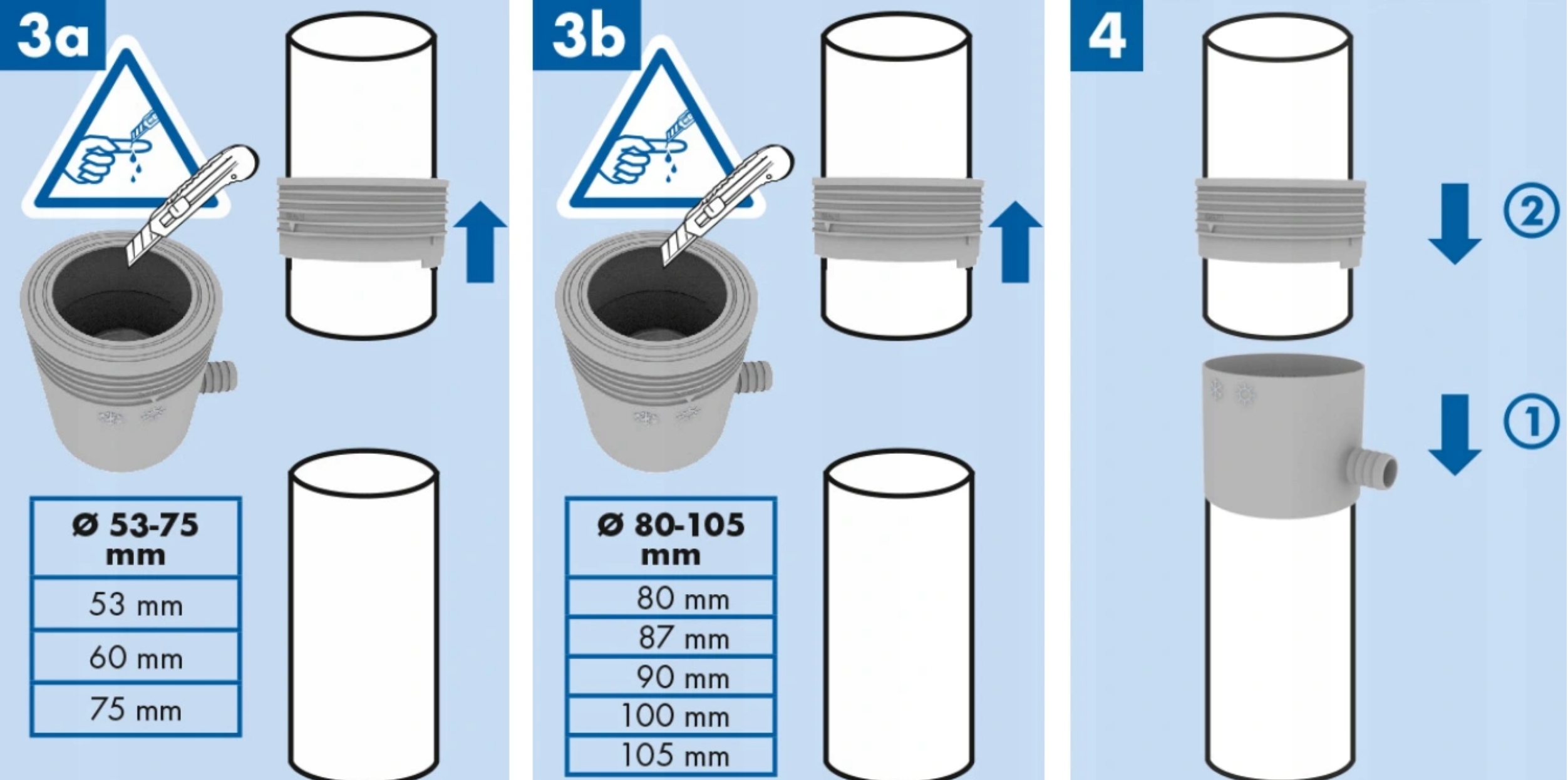 3a

| Ø 53-75 mm |
|---|
| 53 mm |
| 60 mm |
| 75 mm |

3b

| Ø 80-105 mm |
|---|
| 80 mm |
| 87 mm |
| 90 mm |
| 100 mm |
| 105 mm |

4

②

①