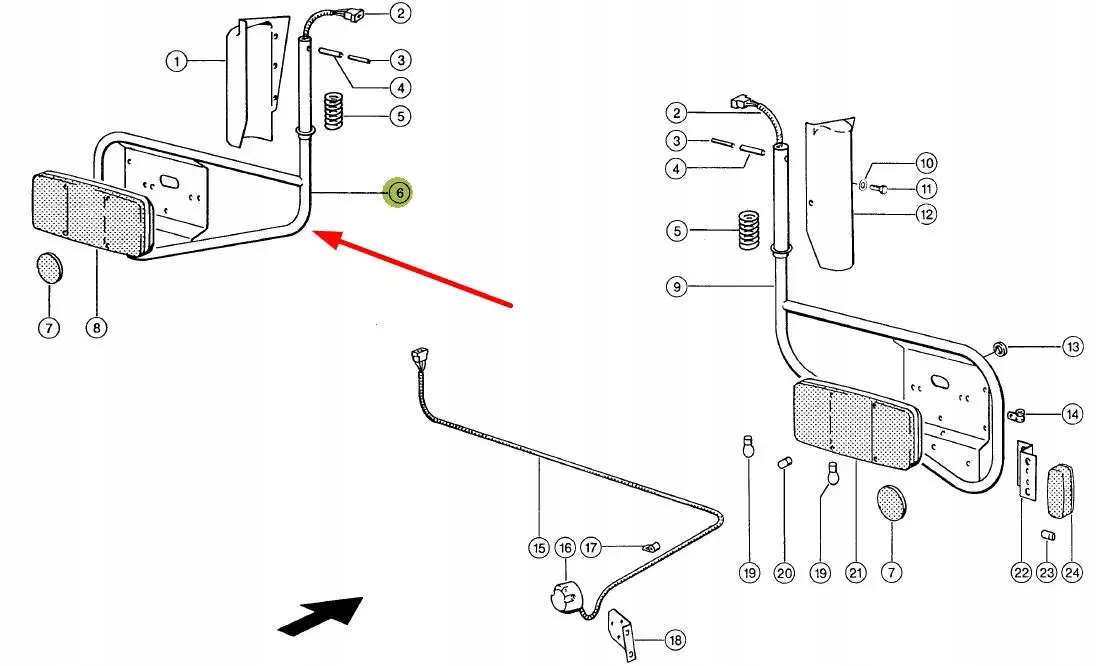 1
2
3
4
5
6
7
8
2
3
4
5
9
10
11
12
13
14
15
16
17
18
19
20
19
21
7
22
23
24