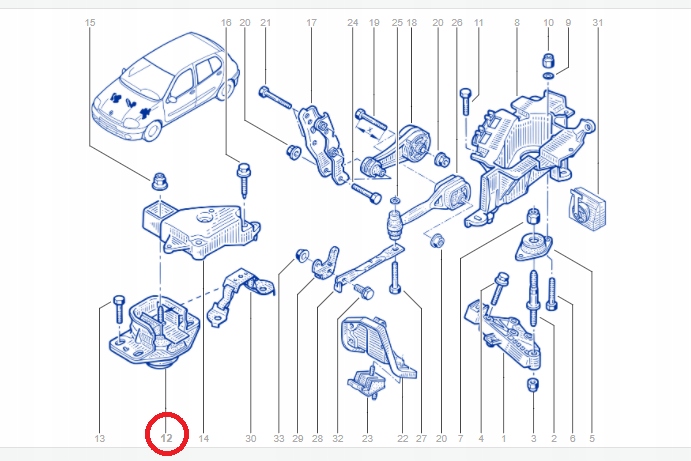 15 16 20 21 17 24 19 25 18 20 26 11 8 10 9 31

13 12 14 30 33 29 28 32 23 22 27 20 7 4 1 3 2 6 5