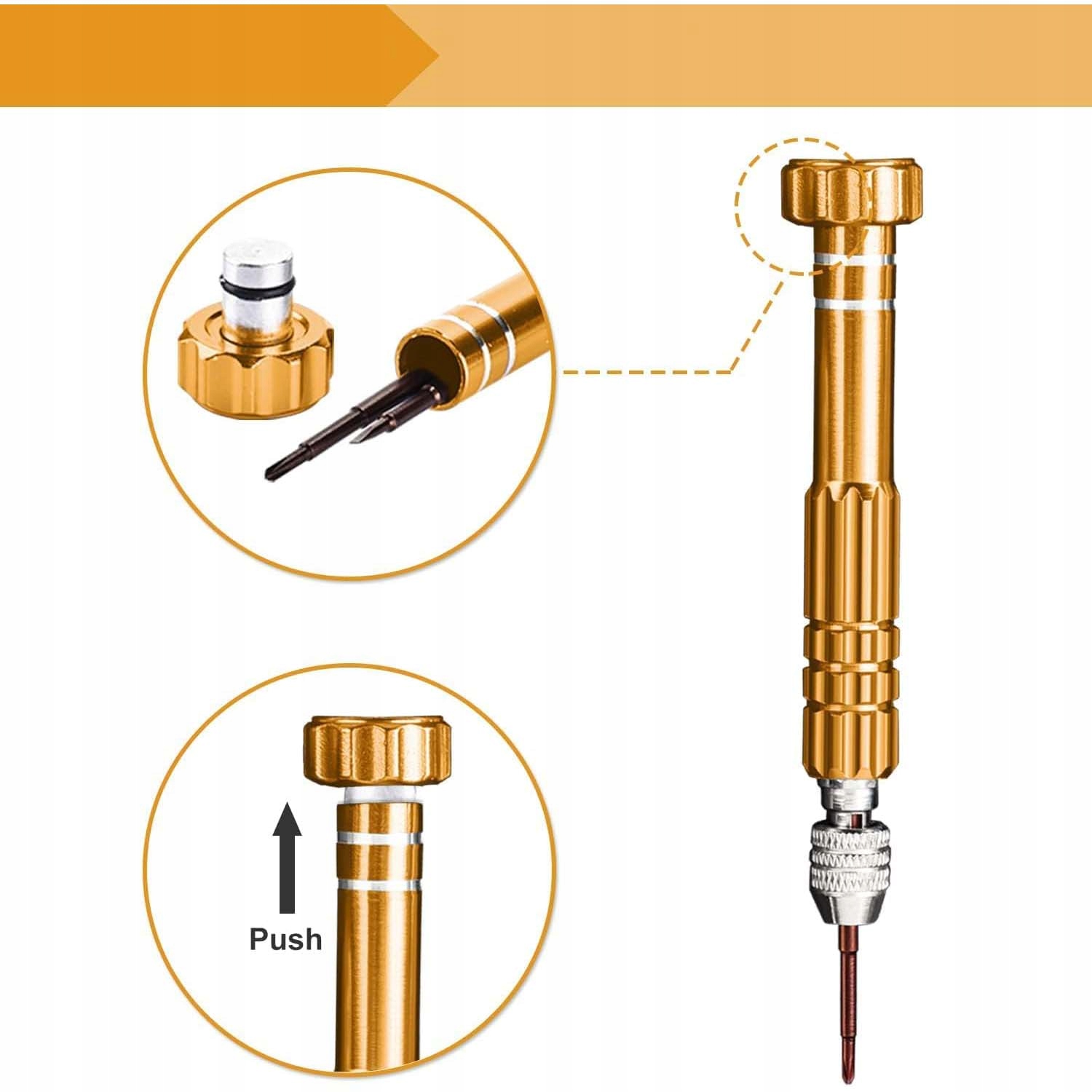 Push