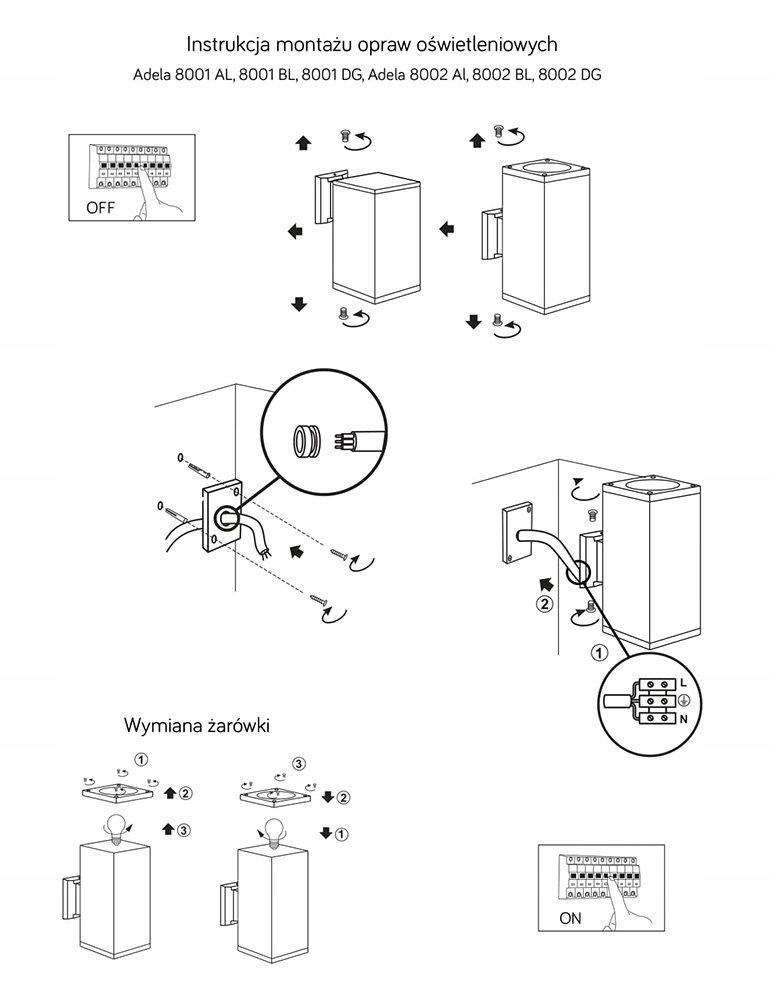 Instrukcja montażu opraw oświetleniowych
Adela 8001 AL, 8001 BL, 8001 DG, Adela 8002 Al, 8002 BL, 8002 DG

OFF

2

1

L

N

Wymiana żarówki

1
2
3

3
2
1

ON