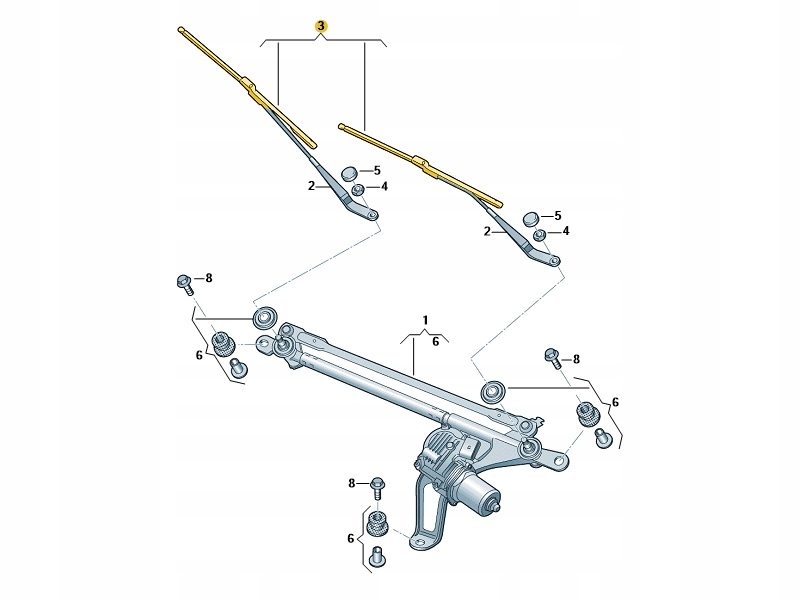 3
5
2
4
5
2
4
8
1
6
6
8
6
8
6