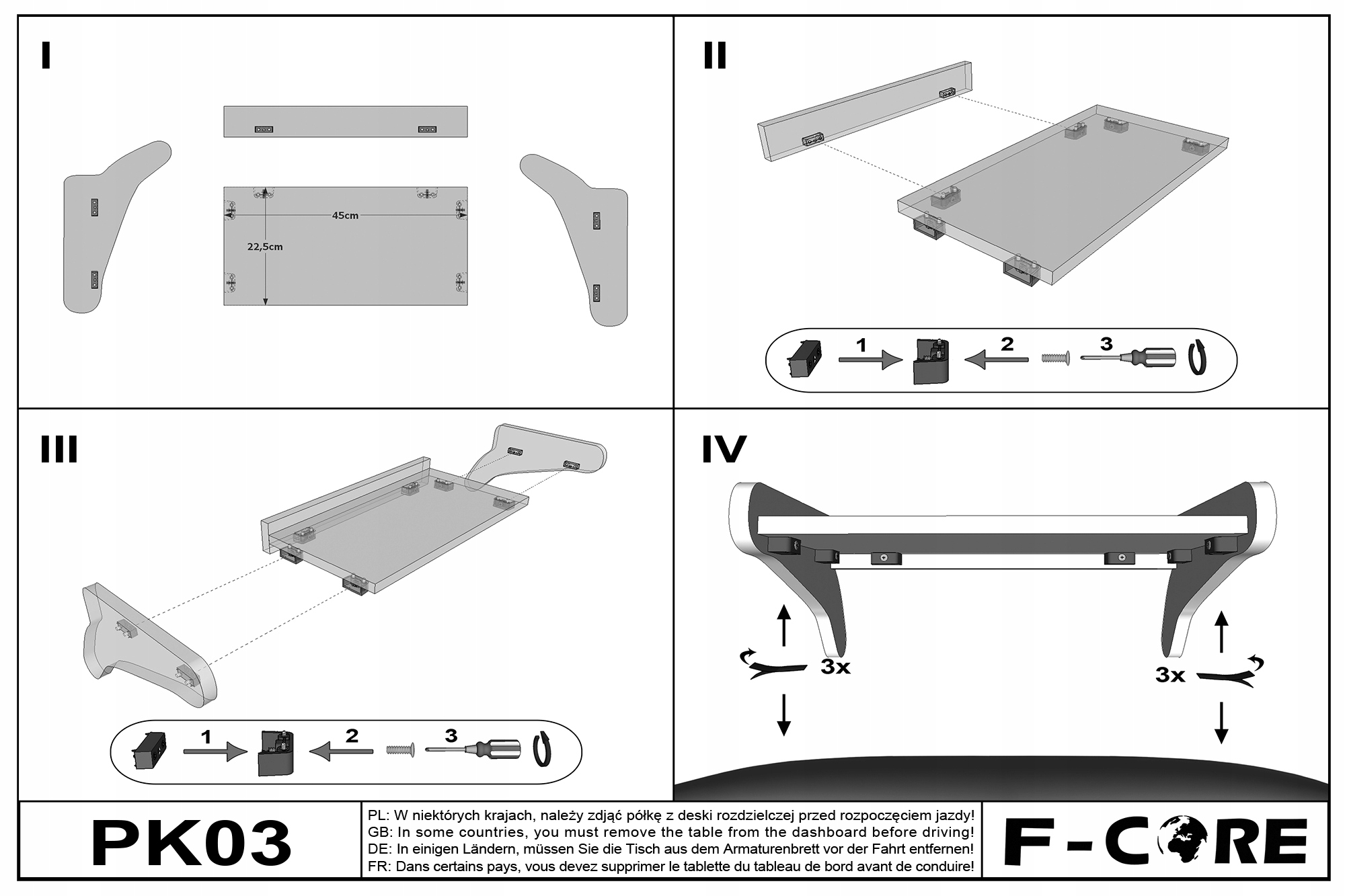 I

45cm

22,5cm

II

1

2

3

III

1

2

3

IV

3x

3x

PK03

PL: W niektórych krajach, należy zdjąć półkę z deski rozdzielczej przed rozpoczęciem jazdy!
GB: In some countries, you must remove the table from the dashboard before driving!
DE: In einigen Ländern, müssen Sie die Tisch aus dem Armaturenbrett vor der Fahrt entfernen!
FR: Dans certains pays, vous devez supprimer le tablette du tableau de bord avant de conduire!

F-CORE