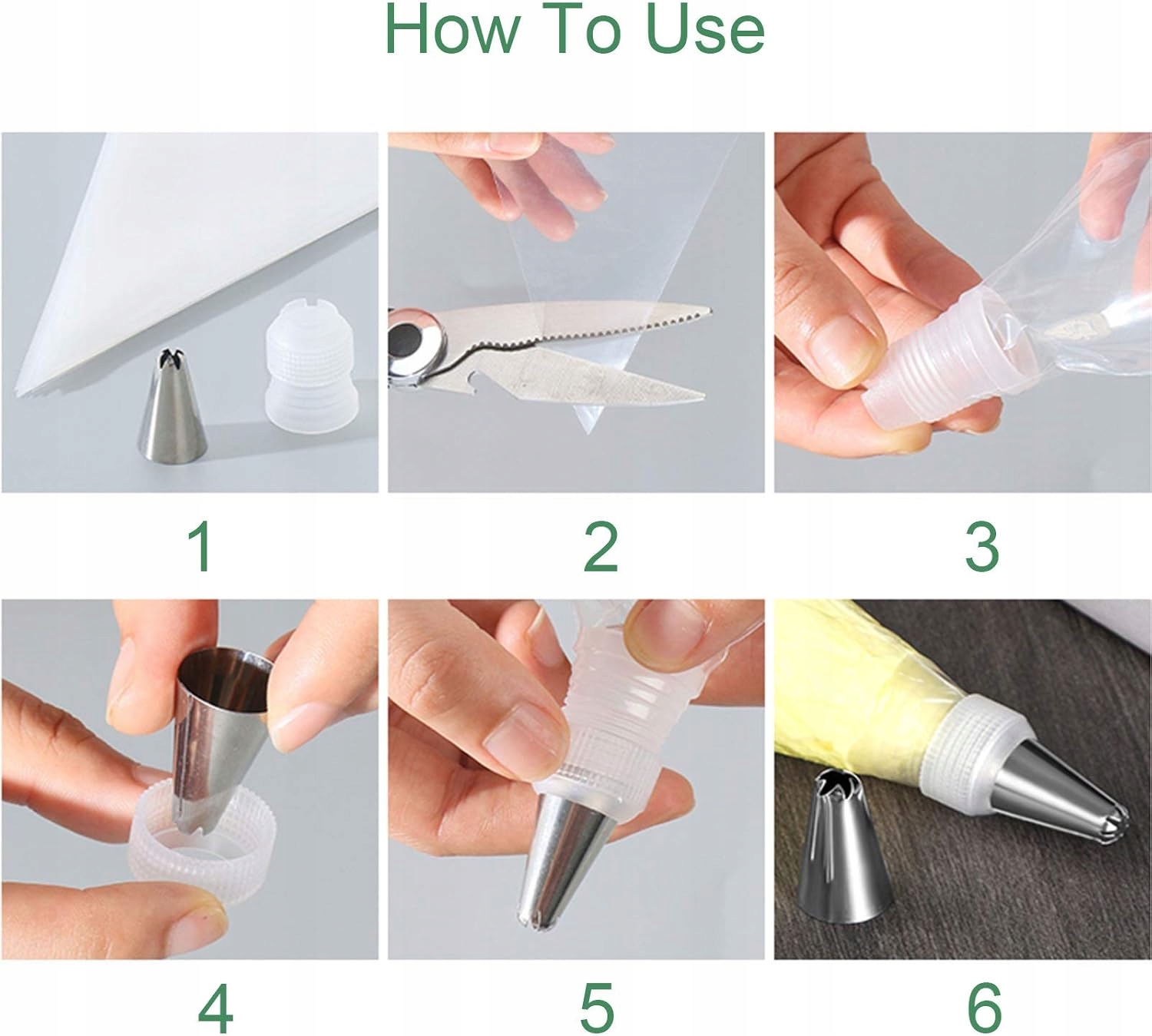 How To Use

1

2

3

4

5

6