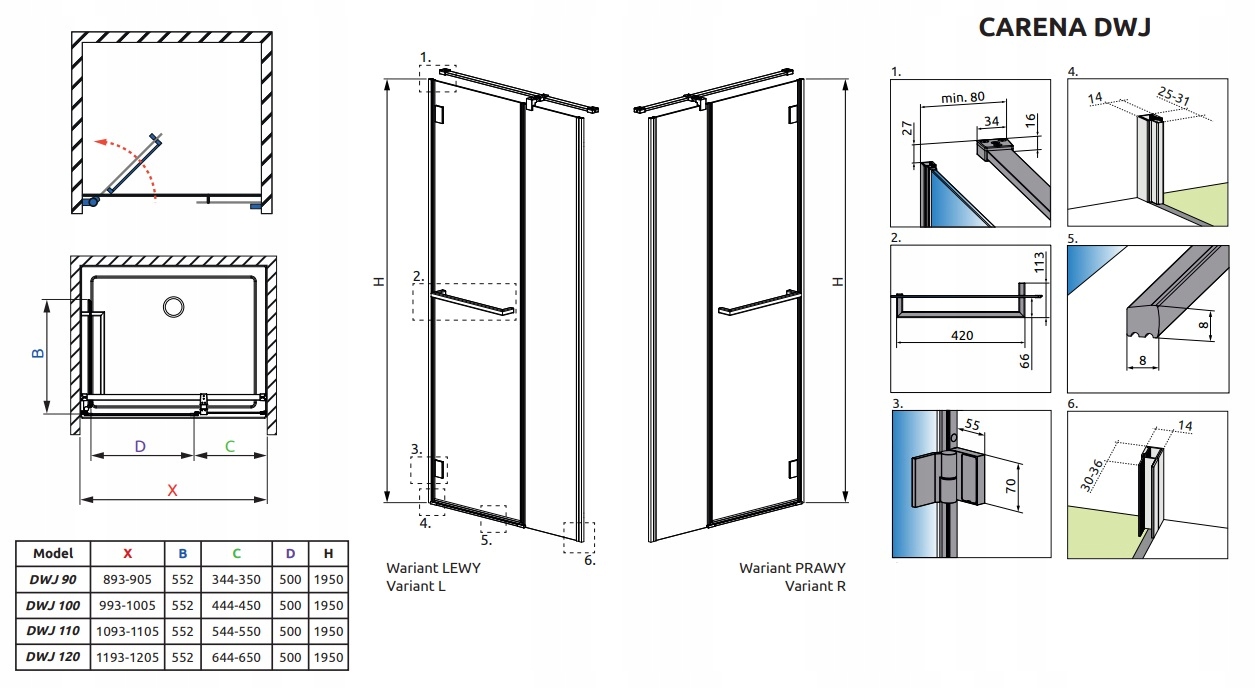 CARENA DWJ

B

D

C

X

| Model | X | B | C | D | H |
|---|---|---|---|---|---|
| DWJ 90 | 893-905 | 552 | 344-350 | 500 | 1950 |
| DWJ 100 | 993-1005 | 552 | 444-450 | 500 | 1950 |
| DWJ 110 | 1093-1105 | 552 | 544-550 | 500 | 1950 |
| DWJ 120 | 1193-1205 | 552 | 644-650 | 500 | 1950 |

1.

H

2.

3.

4.

5.

6.

Wariant LEWY
Variant L

H

Wariant PRAWY
Variant R

1.
min. 80
27
34
16

2.
113
420
66

3.
55
70

4.
14
25-31

5.
8
8

6.
14
30-36