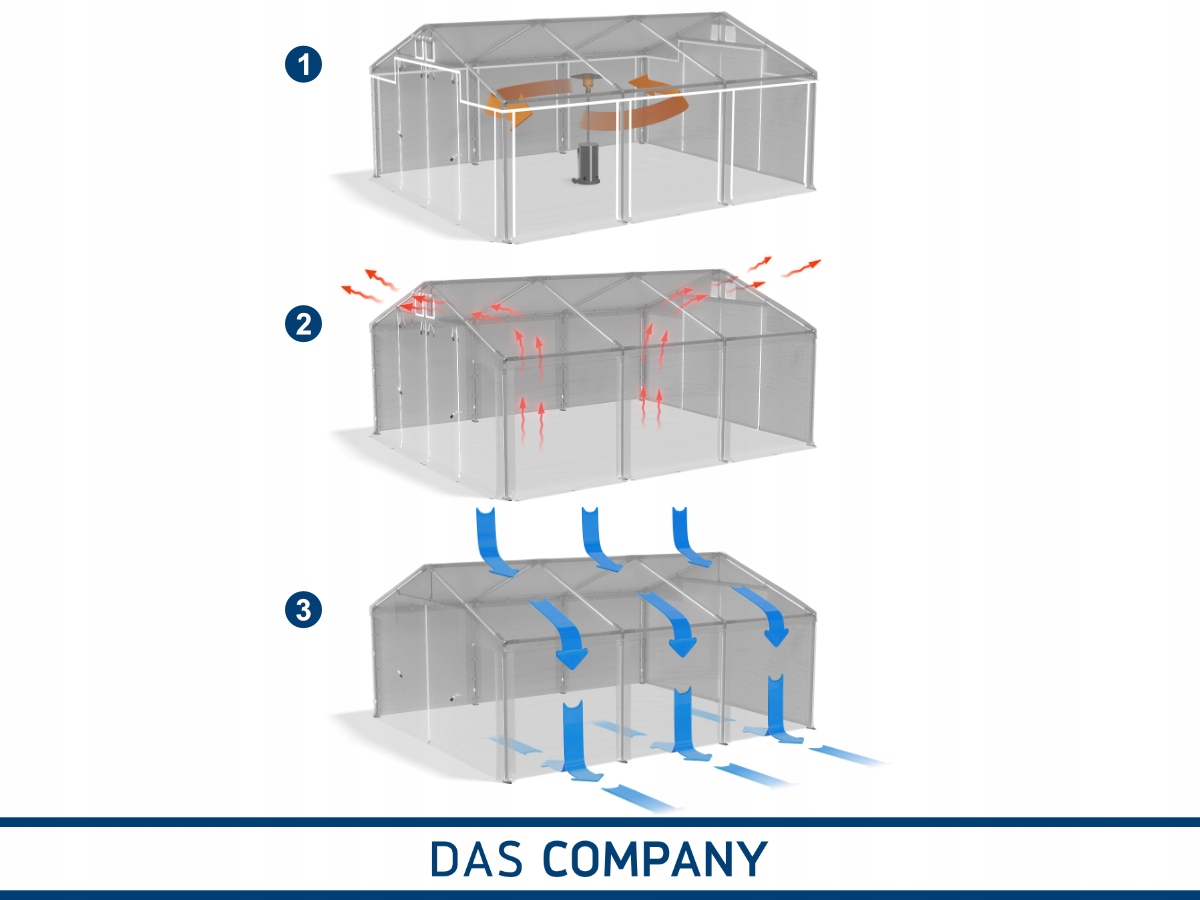 1

2

3

DAS COMPANY