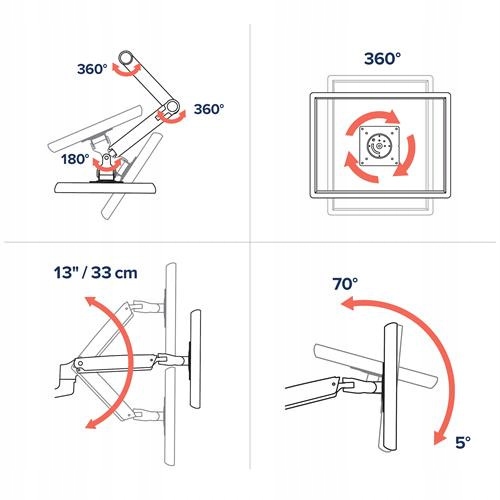 360°

360°

180°

360°

13" / 33 cm

70°

5°