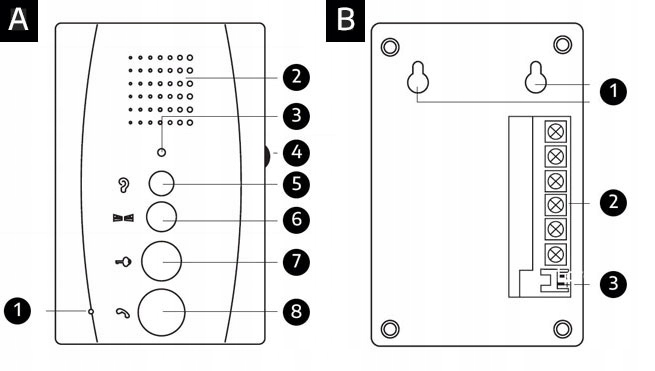 A

2
3
4
5
6
7
1
8

B

1
2
3