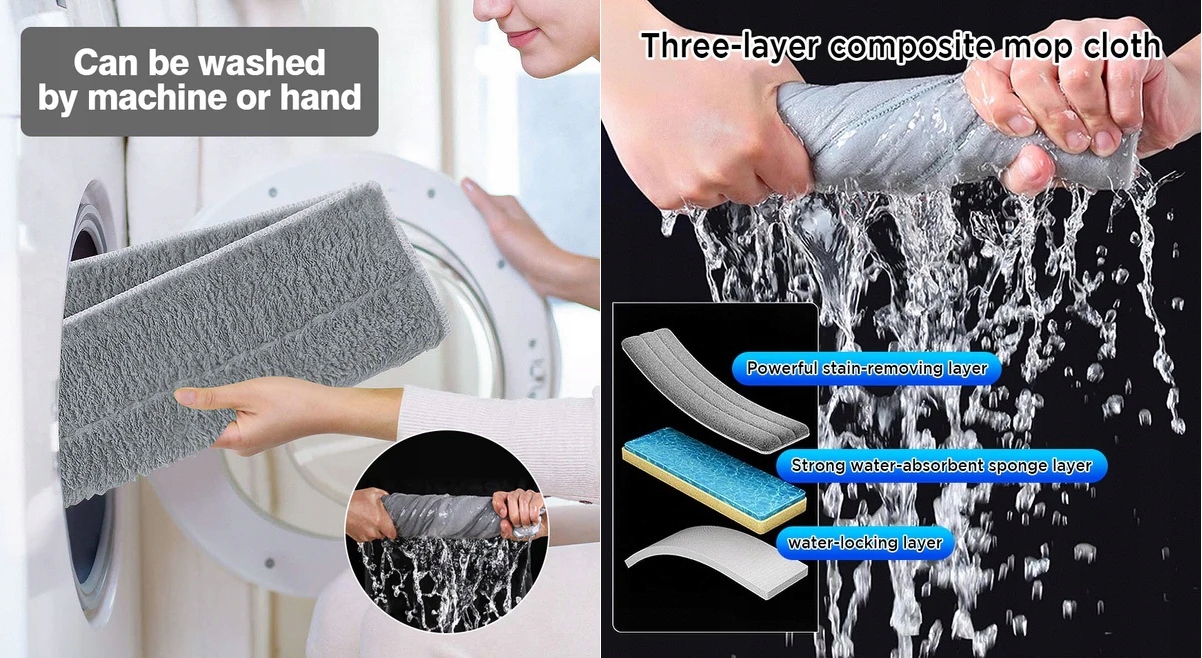 Can be washed by machine or hand

Three-layer composite mop cloth

Powerful stain-removing layer

Strong water-absorbent sponge layer

water-locking layer