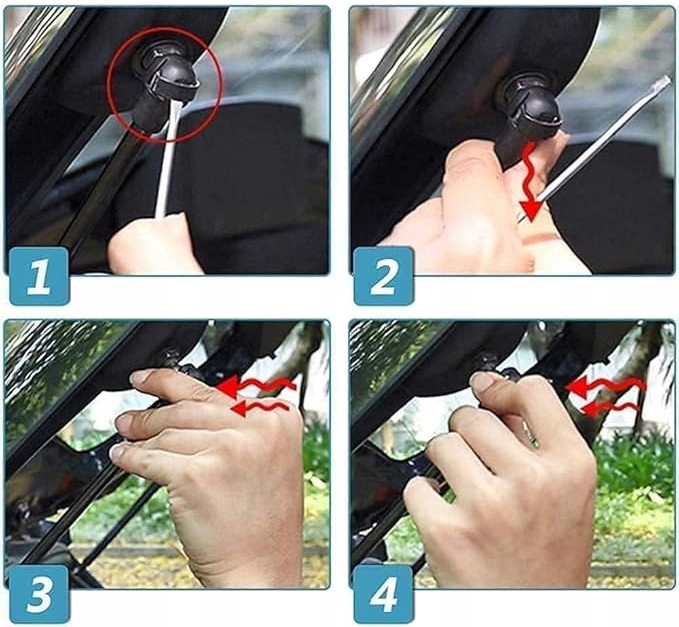 1

2

3

4